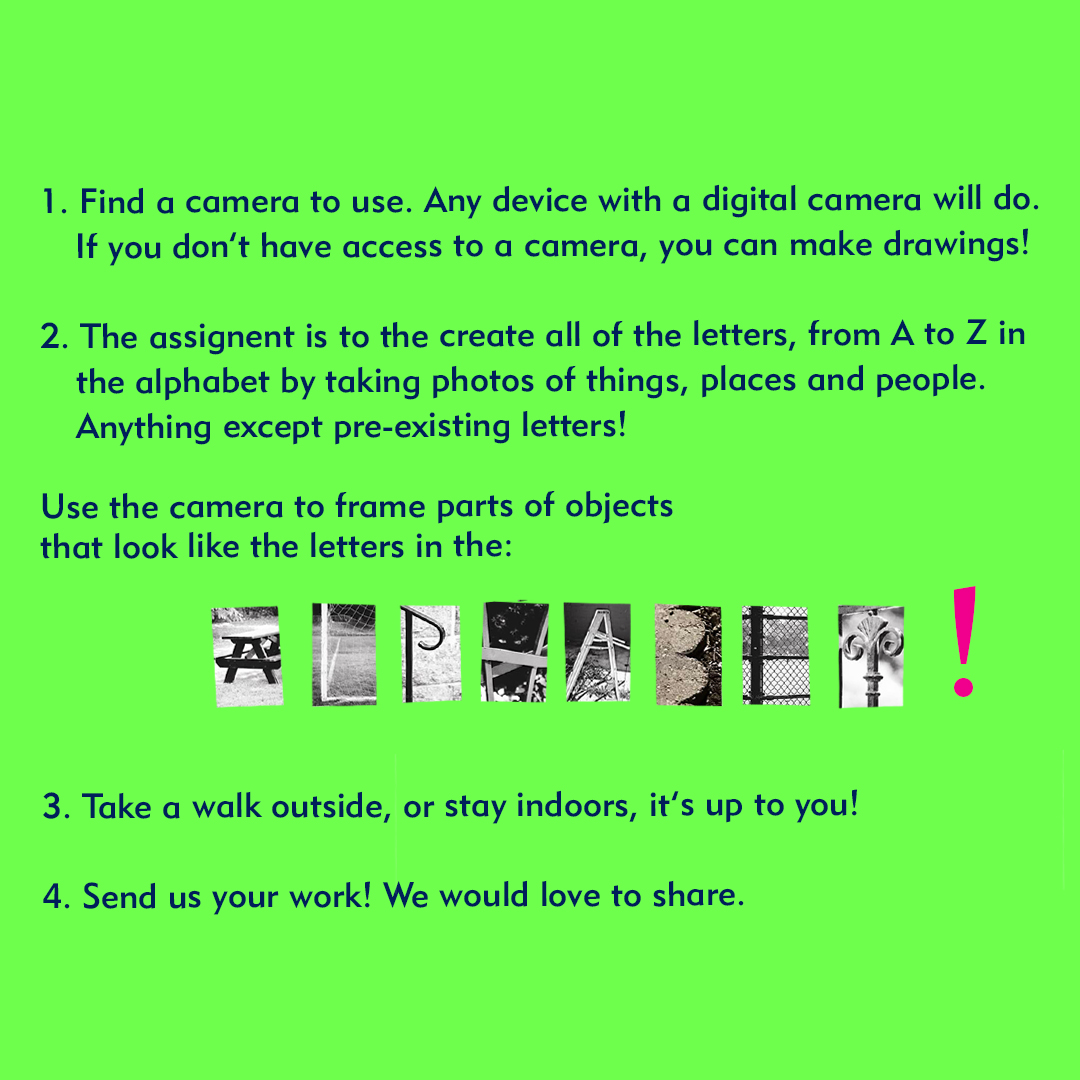 1. Find a camera to use. Any device with a digital camera will do. If you don't have access to a camera, you can make drawings!

2. The assignent is to the create all of the letters, from A to Z in the alphabet by taking photos of things, places and people. Anything except pre-existing letters!

Use the camera to frame parts of objects that look like the letters in the:

!

3. Take a walk outside, or stay indoors, it's up to you!

4. Send us your work! We would love to share.