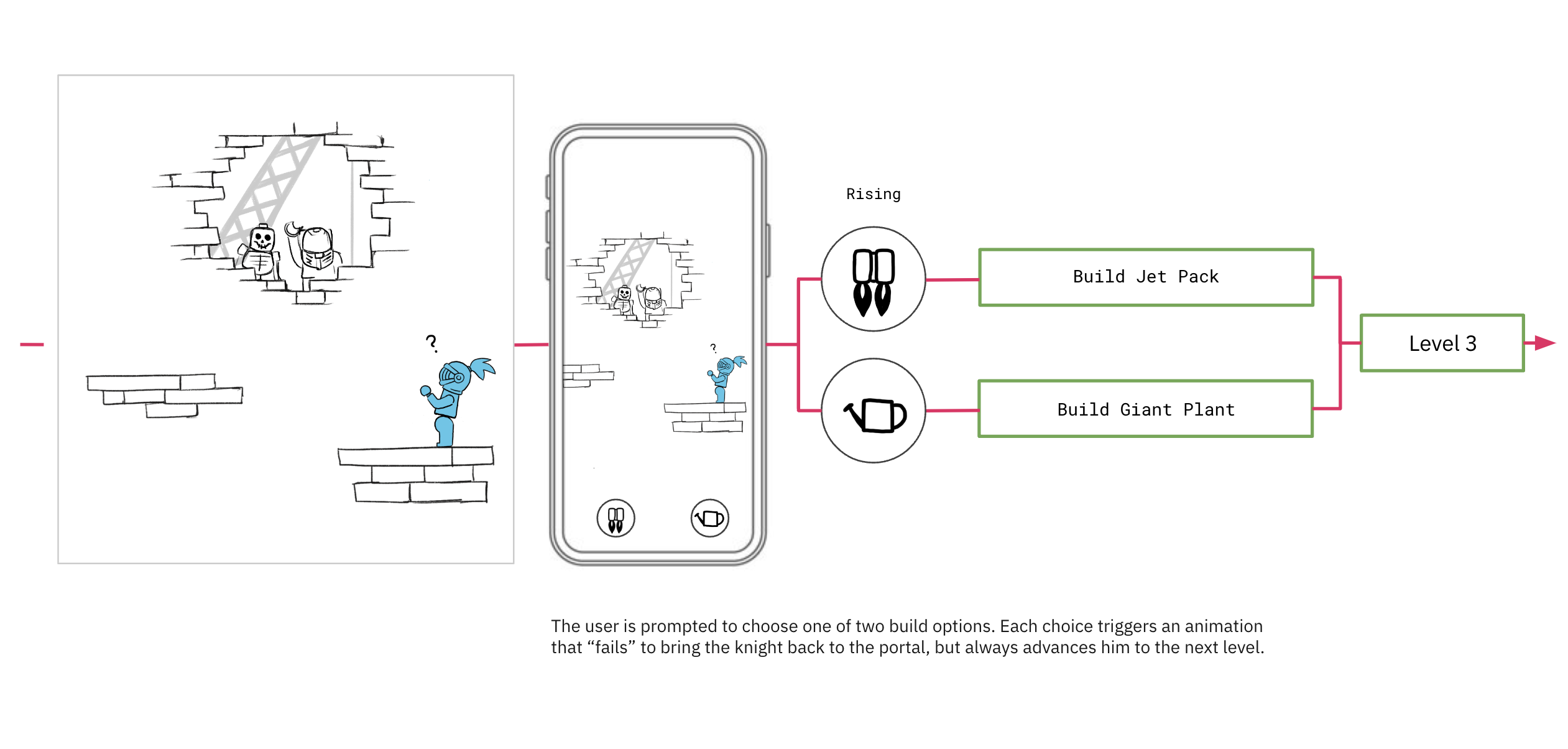 ?

?

Rising

Build Jet Pack

Build Giant Plant

Level 3

The user is prompted to choose one of two build options. Each choice triggers an animation that “fails” to bring the knight back to the portal, but always advances him to the next level.