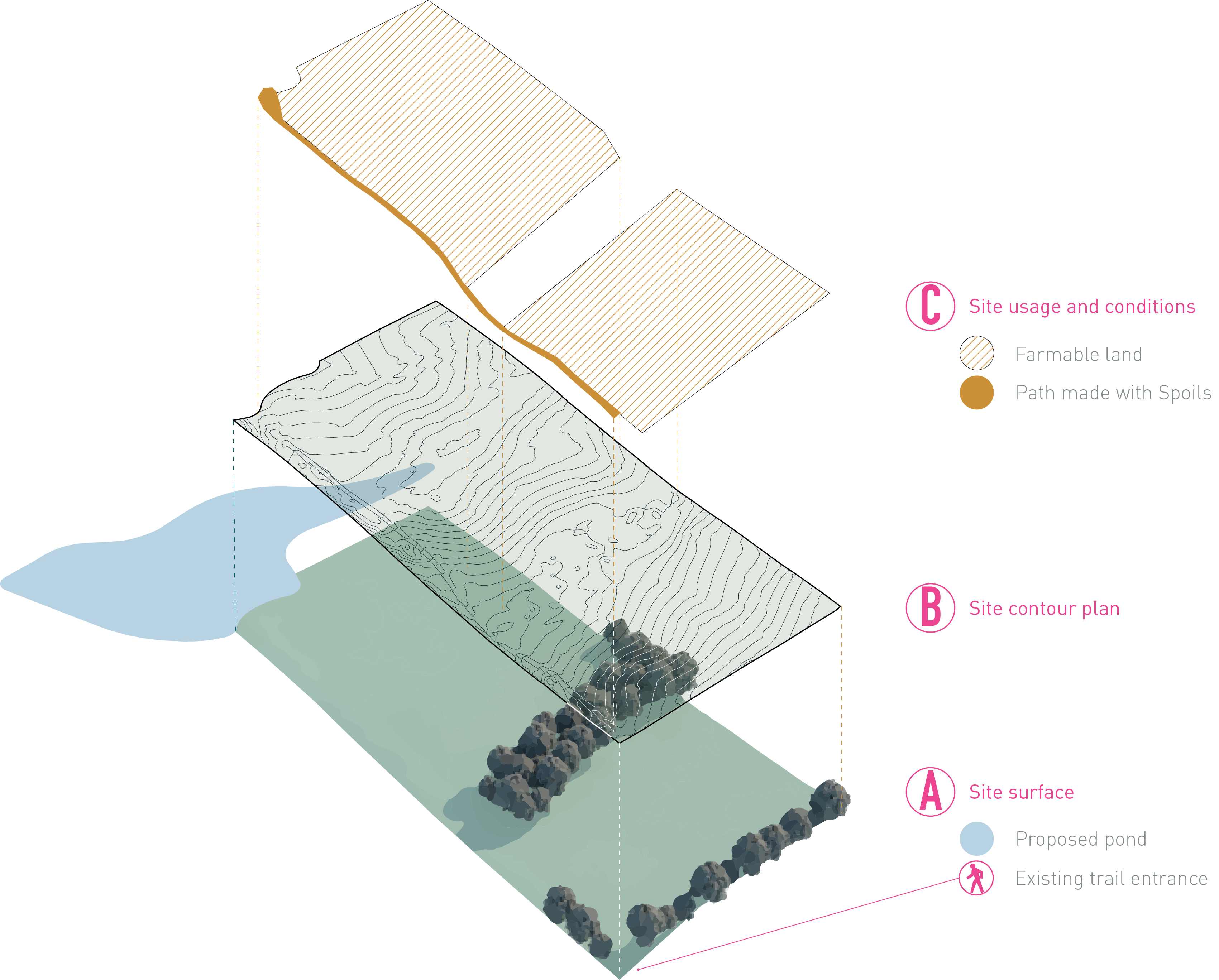 C Site usage and conditions

Farmable land

Path made with Spoils

B Site contour plan

A Site surface

Proposed pond

Existing trail entrance