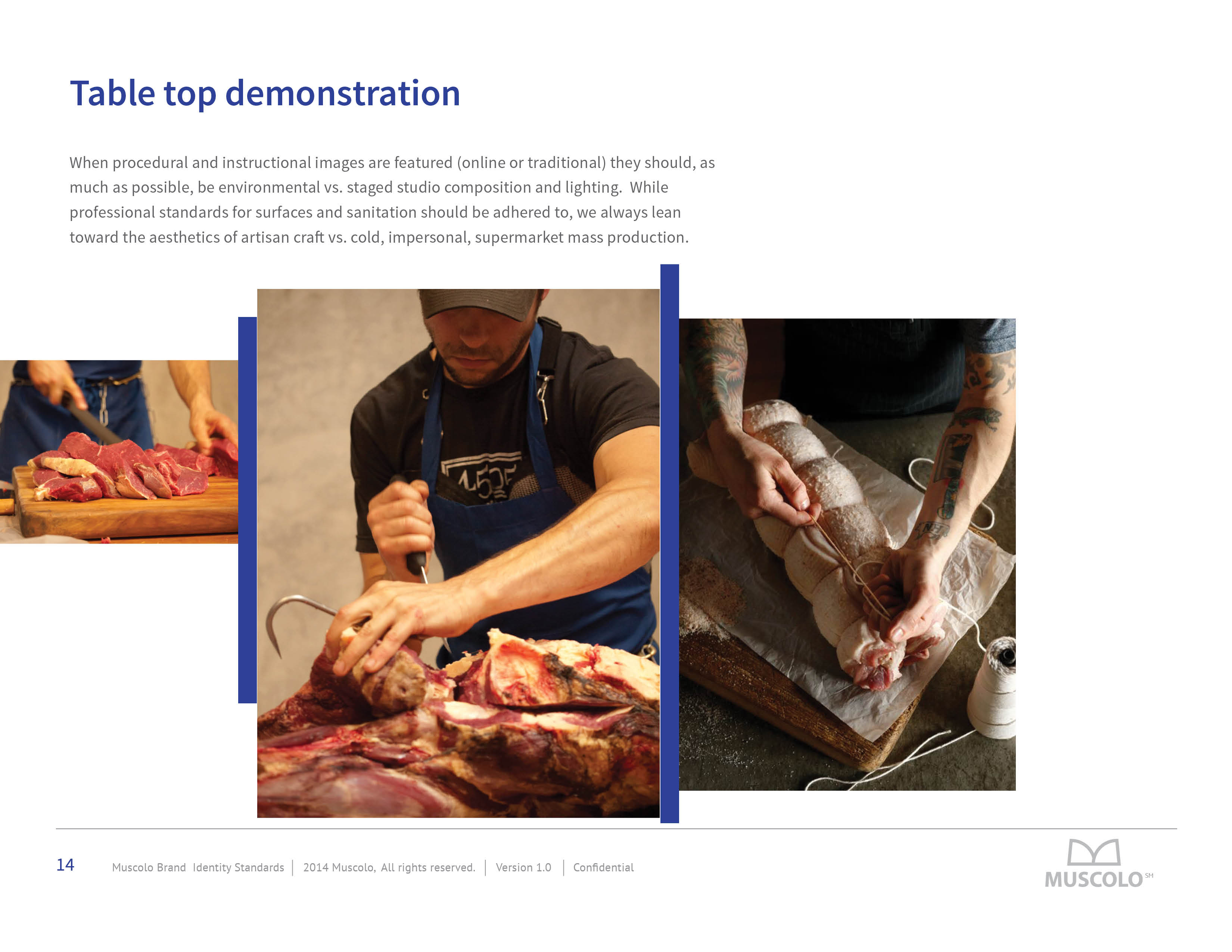 Table top demonstration

When procedural and instructional images are featured (online or traditional) they should, as much as possible, be environmental vs. staged studio composition and lighting. While professional standards for surfaces and sanitation should be adhered to, we always lean toward the aesthetics of artisan craft vs. cold, impersonal, supermarket mass production.

1525

14 Muscolo Brand Identity Standards | 2014 Muscolo, All rights reserved. | Version 1.0 | Confidential

MUSCOLO SM