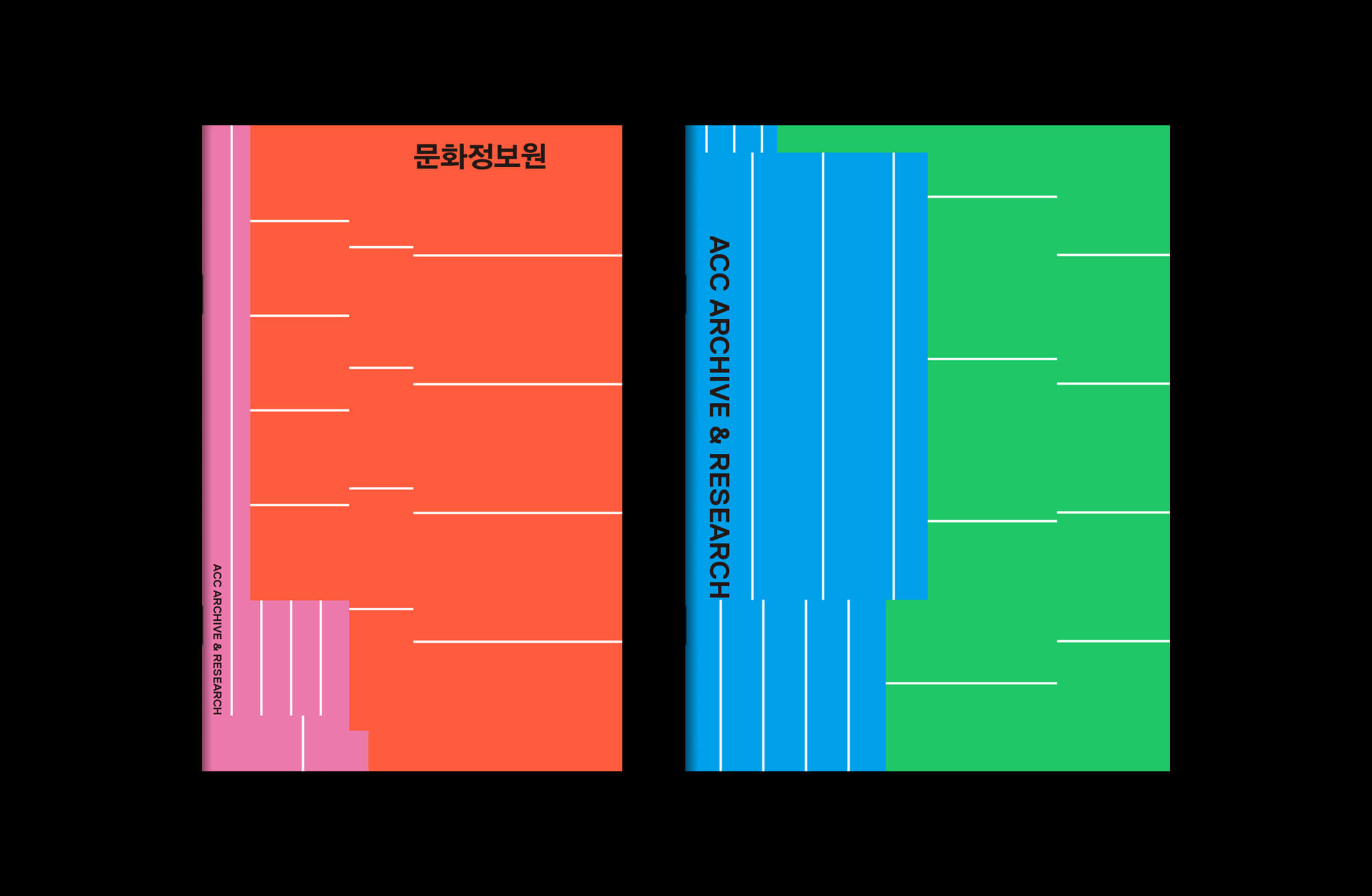 문화정보원

ACC ARCHIVE & RESEARCH

ACC ARCHIVE & RESEARCH