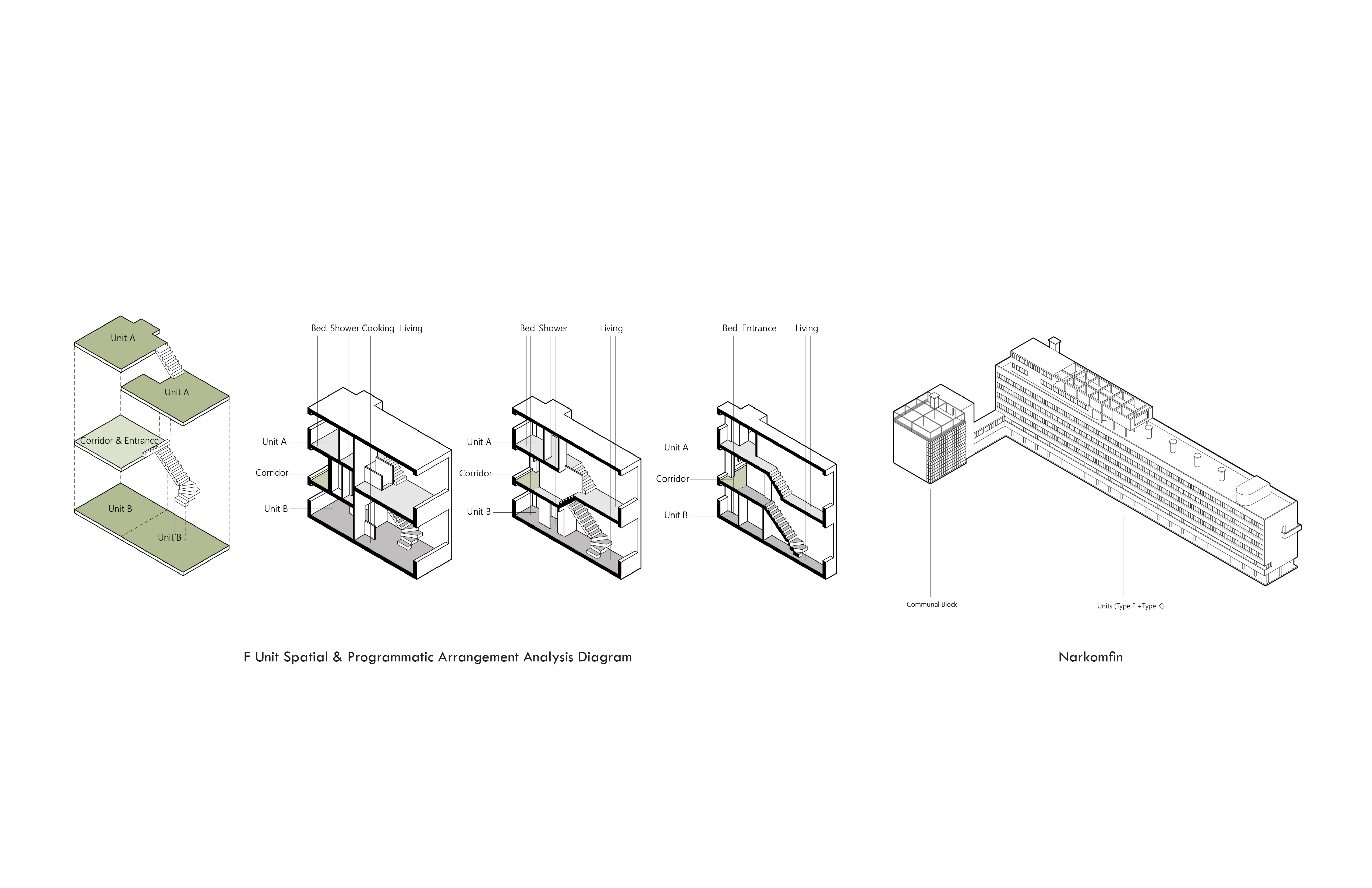 Unit A

Unit A

Corridor & Entrance

Unit B

Unit B

Bed Shower Cooking Living

Unit A

Corridor

Unit B

Bed Shower Living

Unit A

Corridor

Unit B

Bed Entrance Living

Unit A

Corridor

Unit B

Communal Block

Units (Type F +Type K)

F Unit Spatial & Programmatic Arrangement Analysis Diagram

Narkomfin