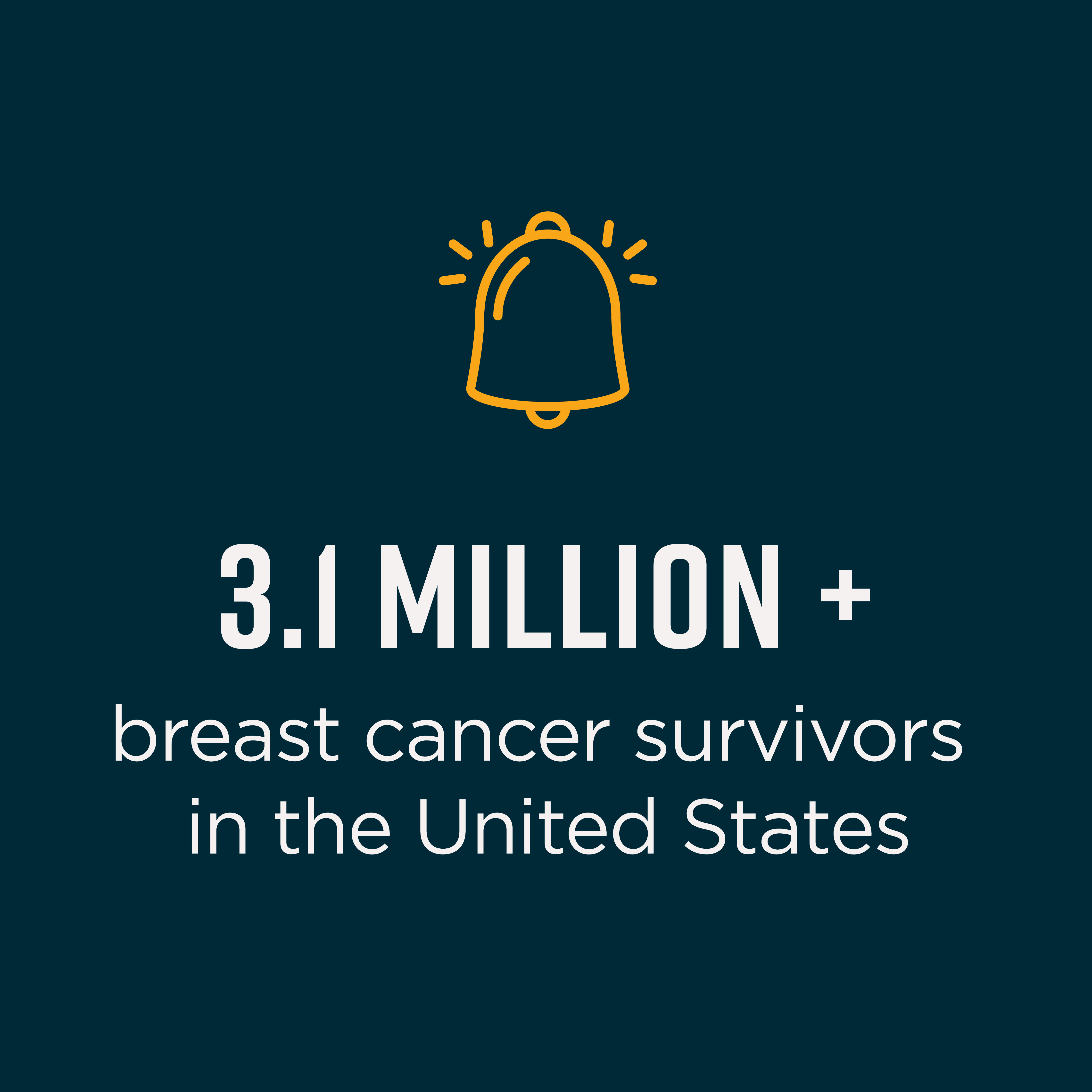 3.1 MILLION +

breast cancer survivors in the United States