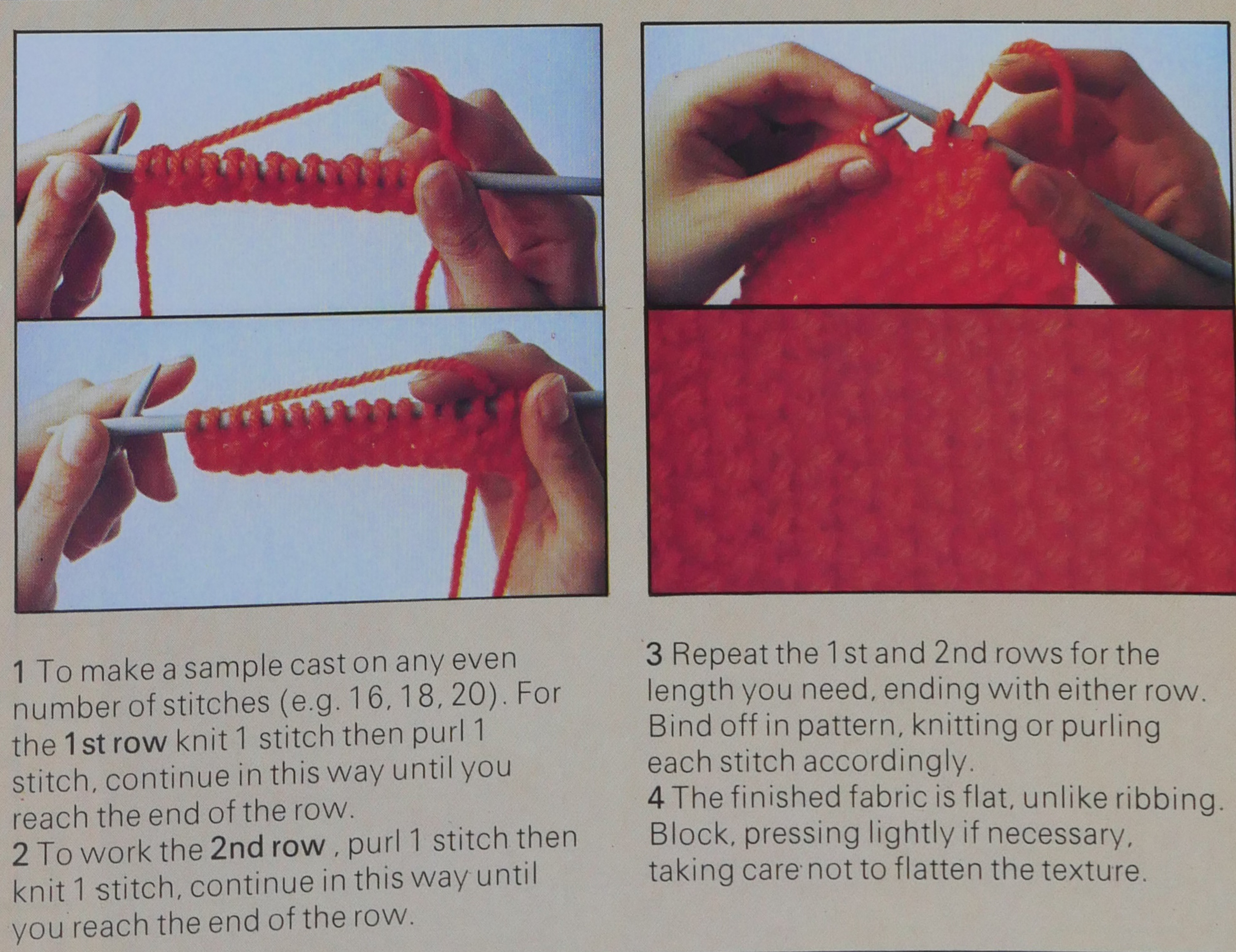 1 To make a sample cast on any even number of stitches (e.g. 16, 18, 20). For the 1st row knit 1 stitch then purl 1 stitch, continue in this way until you reach the end of the row.
2 To work the 2nd row , purl 1 stitch then knit 1 stitch, continue in this way until you reach the end of the row.

3 Repeat the 1st and 2nd rows for the length you need, ending with either row. Bind off in pattern, knitting or purling each stitch accordingly.
4 The finished fabric is flat, unlike ribbing. Block, pressing lightly if necessary, taking care not to flatten the texture.