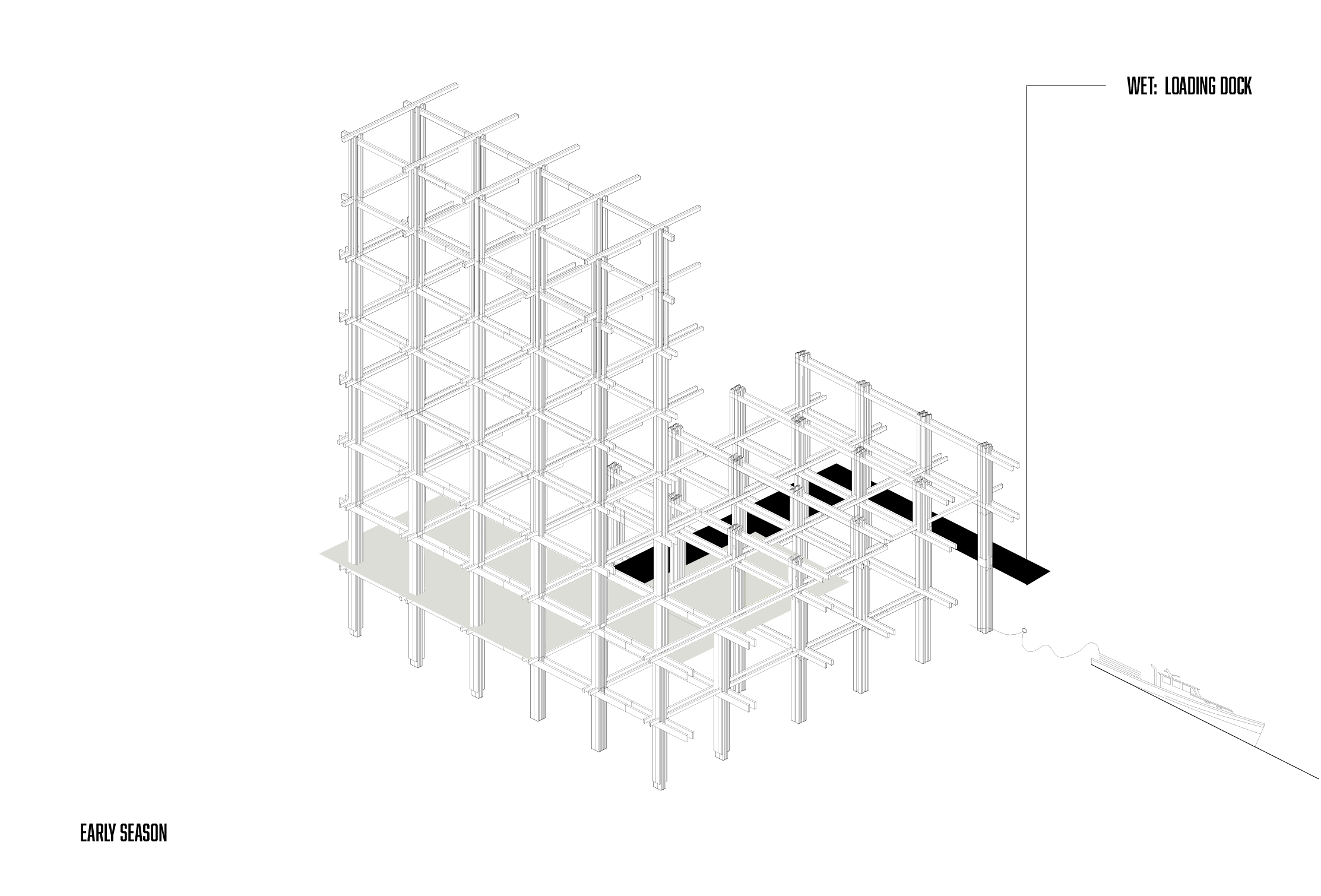 WET: LOADING DOCK

EARLY SEASON