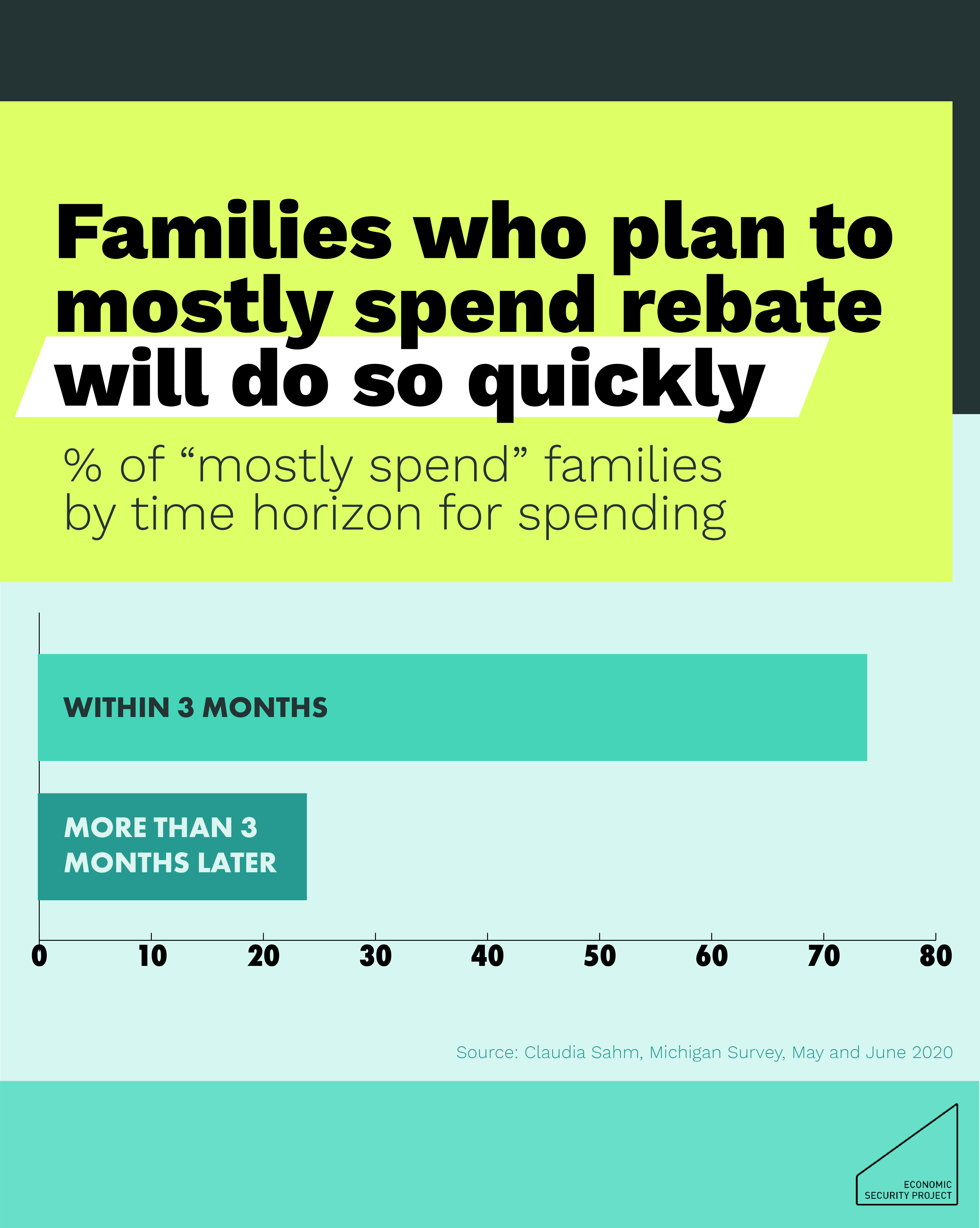 Families who plan to mostly spend rebate will do so quickly

% of “mostly spend” families by time horizon for spending

WITHIN 3 MONTHS

MORE THAN 3 MONTHS LATER

0 10 20 30 40 50 60 70 80

Source: Claudia Sahm, Michigan Survey, May and June 2020

ECONOMIC SECURITY PROJECT