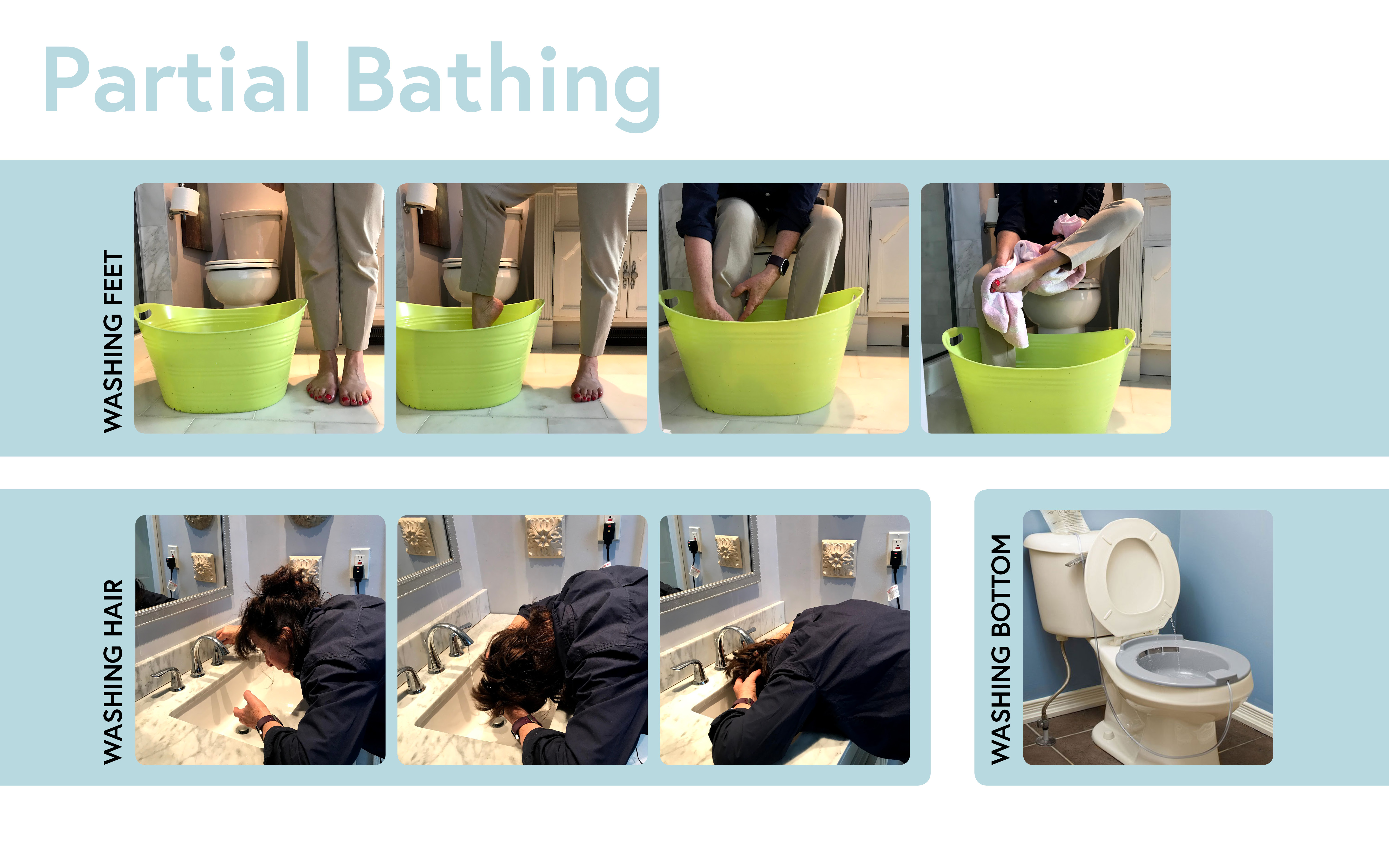 Partial Bathing

WASHING FEET

WASHING HAIR

WASHING BOTTOM