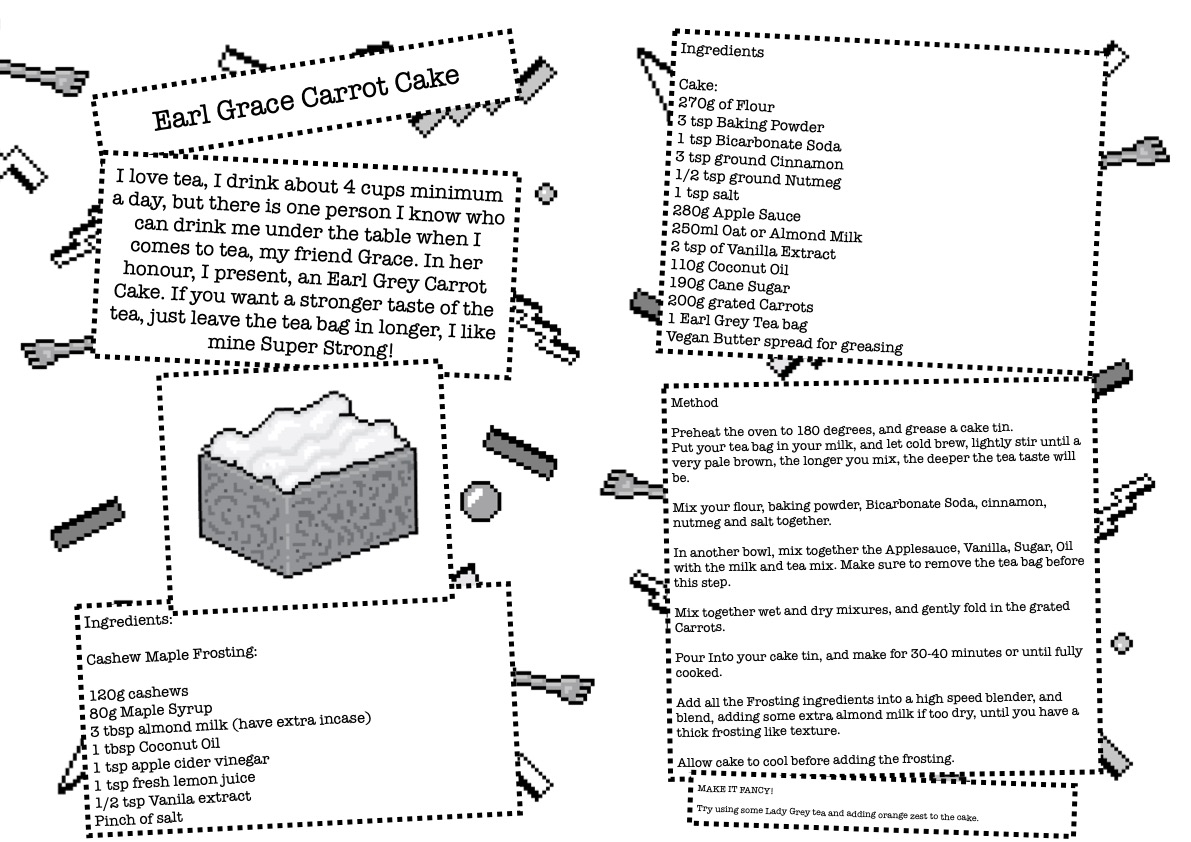 Earl Grace Carrot Cake

I love tea, I drink about 4 cups minimum a day, but there is one person I know who can drink me under the table when I comes to tea, my friend Grace. In her honour, I present, an Earl Grey Carrot Cake. If you want a stronger taste of the tea, just leave the tea bag in longer, I like mine Super Strong!

Ingredients:

Cashew Maple Frosting:

120g cashews
80g Maple Syrup
3 tbsp almond milk (have extra incase)
1 tbsp Coconut Oil
1 tsp apple cider vinegar
1 tsp fresh lemon juice
1/2 tsp Vanila extract
Pinch of salt

Ingredients

Cake:
270g of Flour
3 tsp Baking Powder
1 tsp Bicarbonate Soda
3 tsp ground Cinnamon
1/2 tsp ground Nutmeg
1 tsp salt
280g Apple Sauce
250ml Oat or Almond Milk
2 tsp of Vanilla Extract
110g Coconut Oil
190g Cane Sugar
200g grated Carrots
1 Earl Grey Tea bag
Vegan Butter spread for greasing

Method

Preheat the oven to 180 degrees, and grease a cake tin.
Put your tea bag in your milk, and let cold brew, lightly stir until a very pale brown, the longer you mix, the deeper the tea taste will be.

Mix your flour, baking powder, Bicarbonate Soda, cinnamon, nutmeg and salt together.

In another bowl, mix together the Applesauce, Vanilla, Sugar, Oil with the milk and tea mix. Make sure to remove the tea bag before this step.

Mix together wet and dry mixures, and gently fold in the grated Carrots.

Pour Into your cake tin, and make for 30-40 minutes or until fully cooked.

Add all the Frosting ingredients into a high speed blender, and blend, adding some extra almond milk if too dry, until you have a thick frosting like texture.

Allow cake to cool before adding the frosting.

MAKE IT FANCY!
Try using some Lady Grey tea and adding orange zest to the cake.