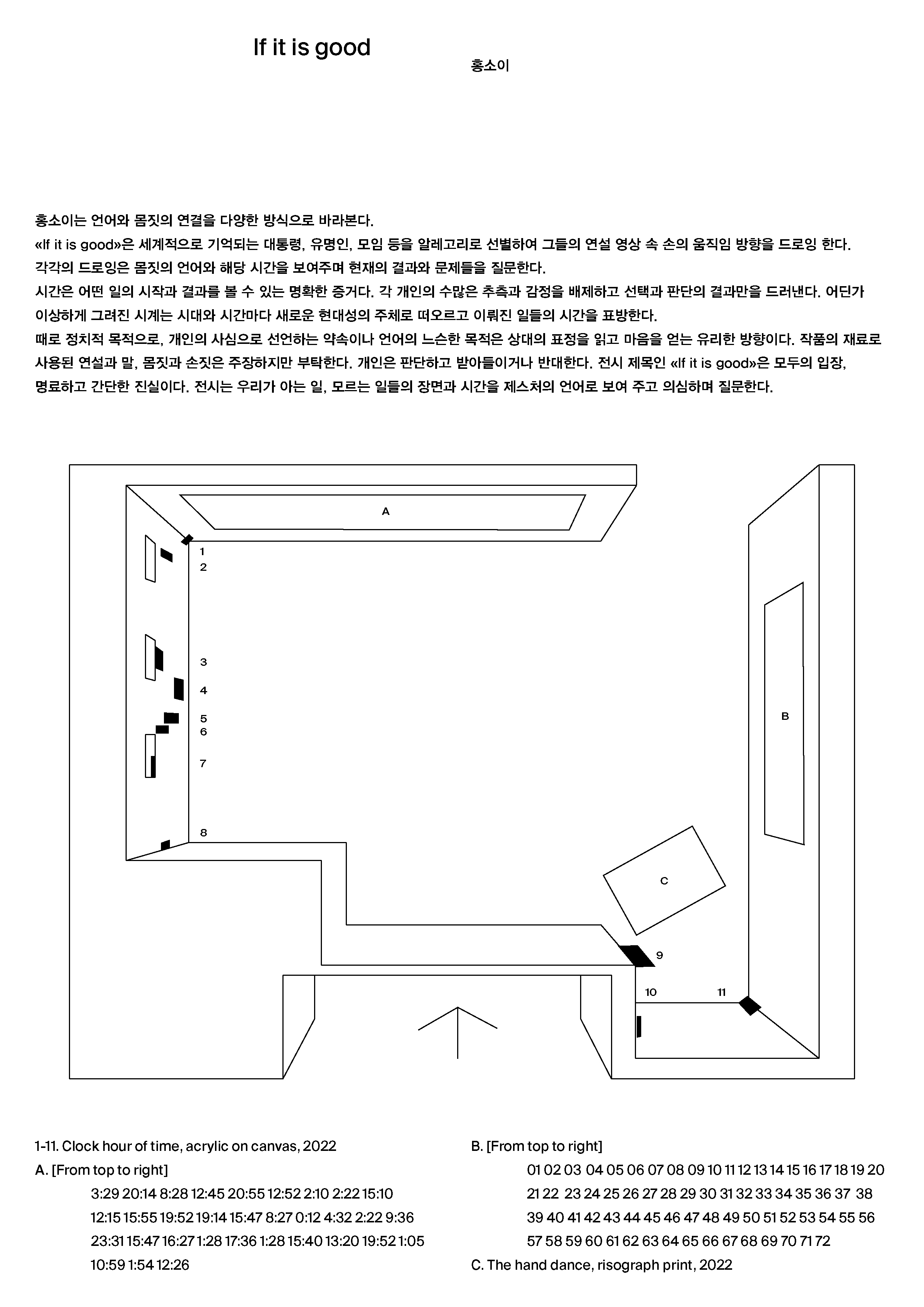 If it is good

홍소이

홍소이는 언어와 몸짓의 연결을 다양한 방식으로 바라본다.
«If it is good»은 세계적으로 기억되는 대통령, 유명인, 모임 등을 알레고리로 선별하여 그들의 연설 영상 속 손의 움직임 방향을 드로잉 한다.
각각의 드로잉은 몸짓의 언어와 해당 시간을 보여주며 현재의 결과와 문제들을 질문한다.
시간은 어떤 일의 시작과 결과를 볼 수 있는 명확한 증거다. 각 개인의 수많은 추측과 감정을 배제하고 선택과 판단의 결과만을 드러낸다. 어딘가 이상하게 그려진 시계는 시대와 시간마다 새로운 현대성의 주체로 떠오르고 이뤄진 일들의 시간을 표방한다.
때로 정치적 목적으로, 개인의 사심으로 선언하는 약속이나 언어의 느슨한 목적은 상대의 표정을 읽고 마음을 얻는 유리한 방향이다. 작품의 재료로 사용된 연설과 말, 몸짓과 손짓은 주장하지만 부탁한다. 개인은 판단하고 받아들이거나 반대한다. 전시 제목인 «If it is good»은 모두의 입장, 명료하고 간단한 진실이다. 전시는 우리가 아는 일, 모르는 일들의 장면과 시간을 제스처의 언어로 보여 주고 의심하며 질문한다.

A
1
2
3
4
5
6
7
8
B
C
9
10
11

1-11. Clock hour of time, acrylic on canvas, 2022
A. [From top to right]
3:29 20:14 8:28 12:45 20:55 12:52 2:10 2:22 15:10 12:15 15:55 19:52 19:14 15:47 8:27 0:12 4:32 2:22 9:36 23:31 15:47 16:27 1:28 17:36 1:28 15:40 13:20 19:52 1:05 10:59 1:54 12:26

B. [From top to right]
01 02 03 04 05 06 07 08 09 10 11 12 13 14 15 16 17 18 19 20 21 22 23 24 25 26 27 28 29 30 31 32 33 34 35 36 37 38 39 40 41 42 43 44 45 46 47 48 49 50 51 52 53 54 55 56 57 58 59 60 61 62 63 64 65 66 67 68 69 70 71 72
C. The hand dance, risograph print, 2022