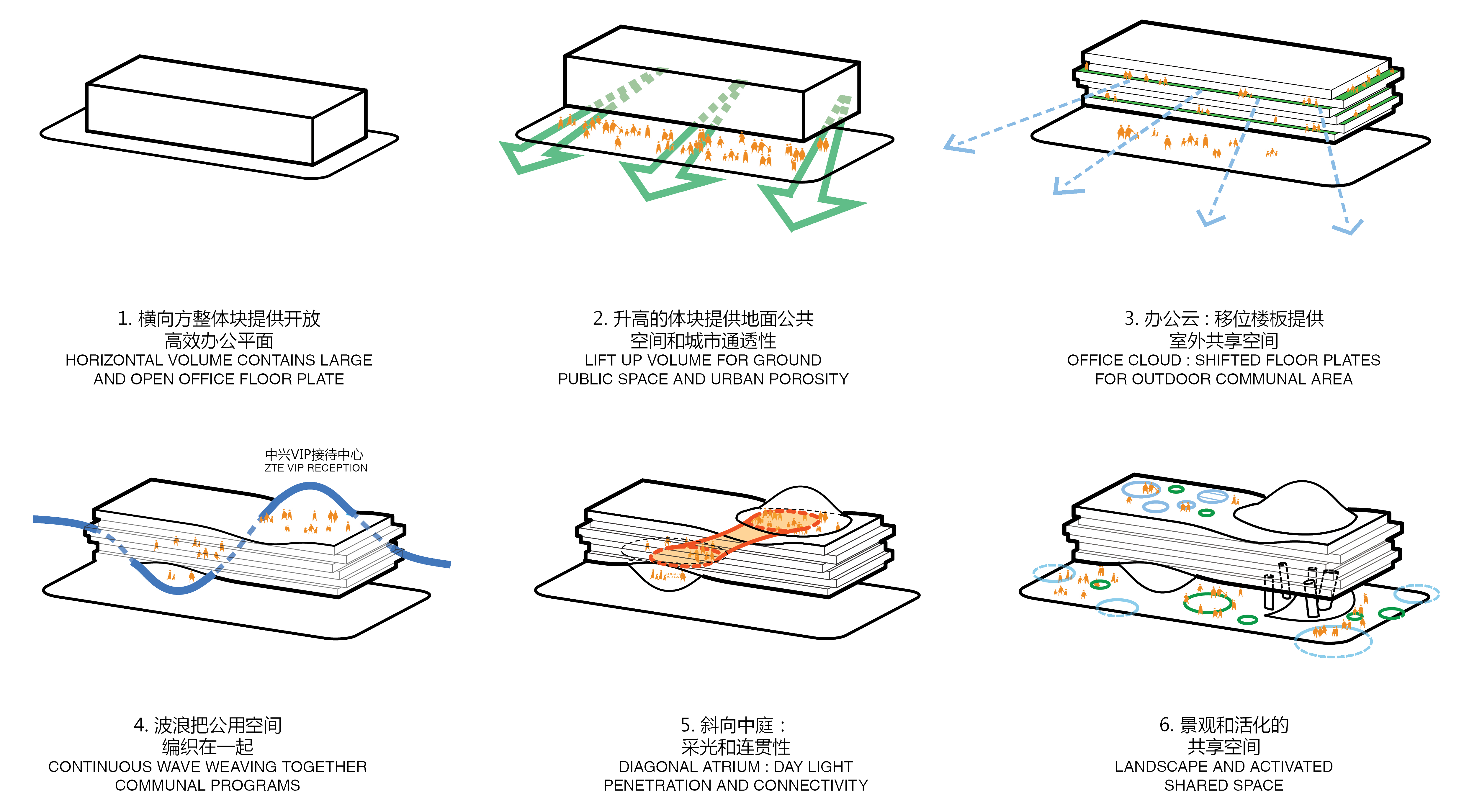 1. 横向方整体块提供开放
高效办公平面
HORIZONTAL VOLUME CONTAINS LARGE
AND OPEN OFFICE FLOOR PLATE

2. 升高的体块提供地面公共
空间和城市通透性
LIFT UP VOLUME FOR GROUND
PUBLIC SPACE AND URBAN POROSITY

3. 办公云 : 移位楼板提供
室外共享空间
OFFICE CLOUD : SHIFTED FLOOR PLATES
FOR OUTDOOR COMMUNAL AREA

中兴VIP接待中心
ZTE VIP RECEPTION

4. 波浪把公用空间
编织在一起
CONTINUOUS WAVE WEAVING TOGETHER
COMMUNAL PROGRAMS

5. 斜向中庭 :
采光和连贯性
DIAGONAL ATRIUM : DAY LIGHT
PENETRATION AND CONNECTIVITY

6. 景观和活化的
共享空间
LANDSCAPE AND ACTIVATED
SHARED SPACE