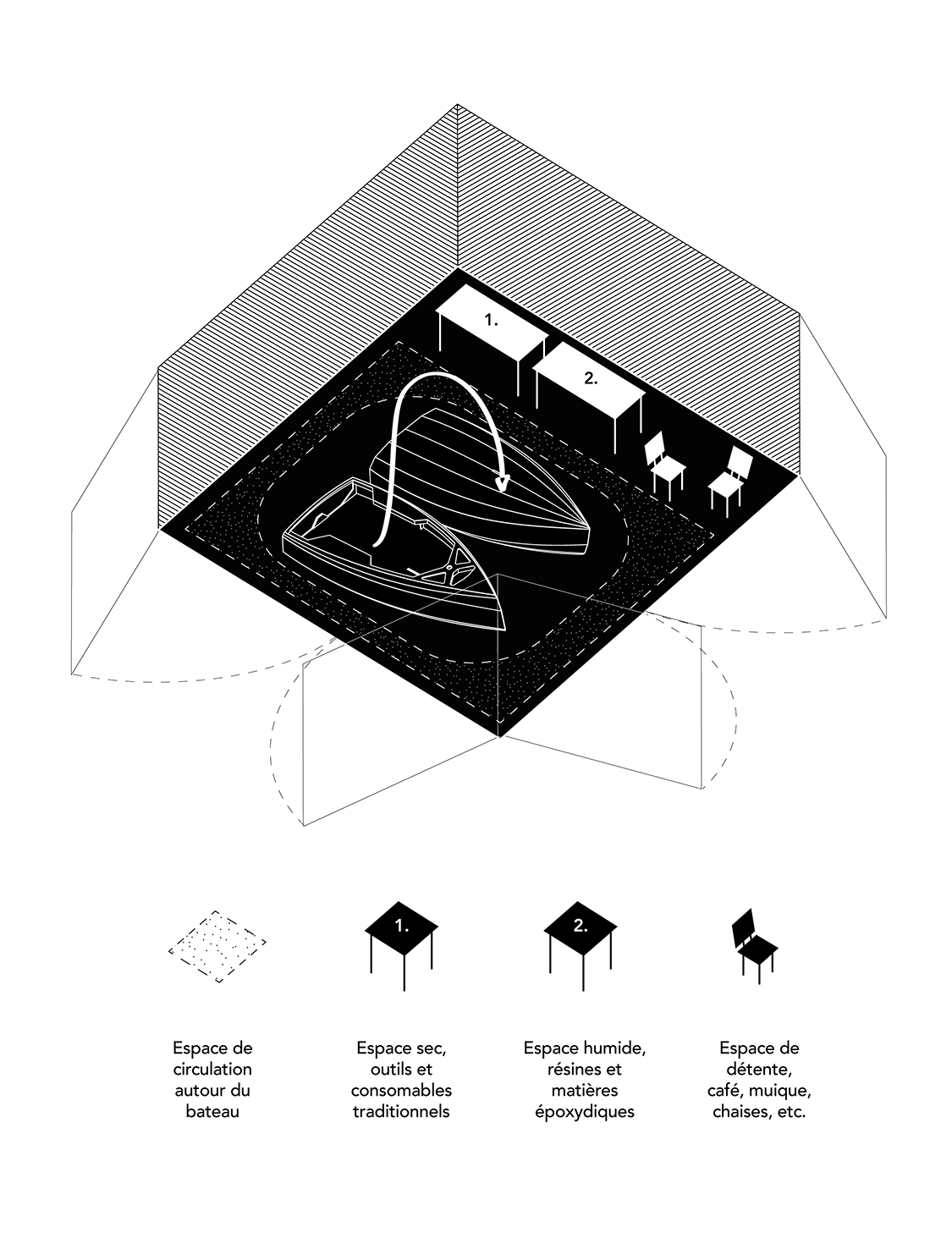 1.

2.

1.

2.

Espace de circulation autour du bateau

Espace sec, outils et consomables traditionnels

Espace humide, résines et matières époxydiques

Espace de détente, café, muique, chaises, etc.