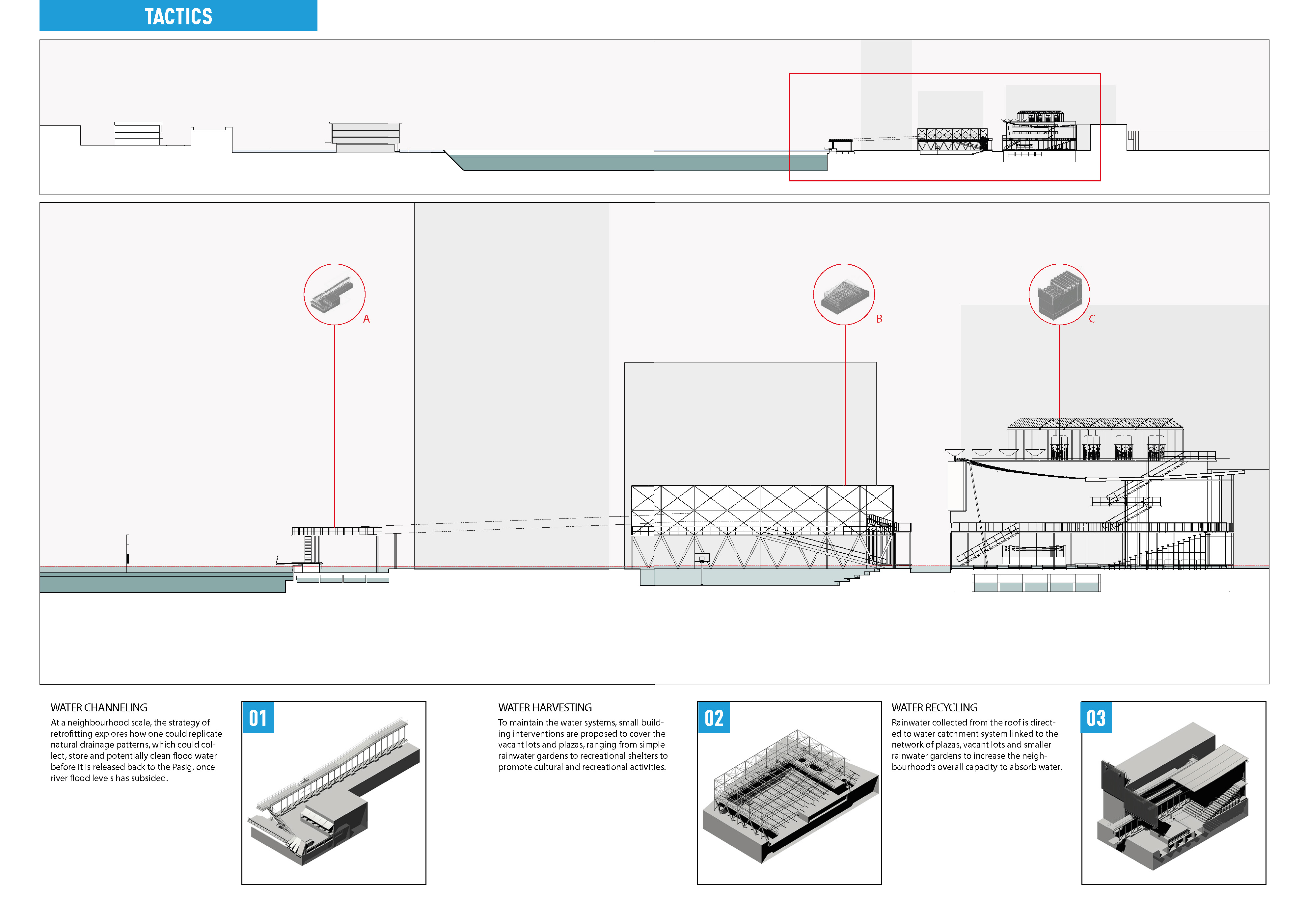 TACTICS

A

B

C

WATER CHANNELING
At a neighbourhood scale, the strategy of retrofitting explores how one could replicate natural drainage patterns, which could collect, store and potentially clean flood water before it is released back to the Pasig, once river flood levels has subsided.

01

WATER HARVESTING
To maintain the water systems, small building interventions are proposed to cover the vacant lots and plazas, ranging from simple rainwater gardens to recreational shelters to promote cultural and recreational activities.

02

WATER RECYCLING
Rainwater collected from the roof is directed to water catchment system linked to the network of plazas, vacant lots and smaller rainwater gardens to increase the neighbourhood's overall capacity to absorb water.

03