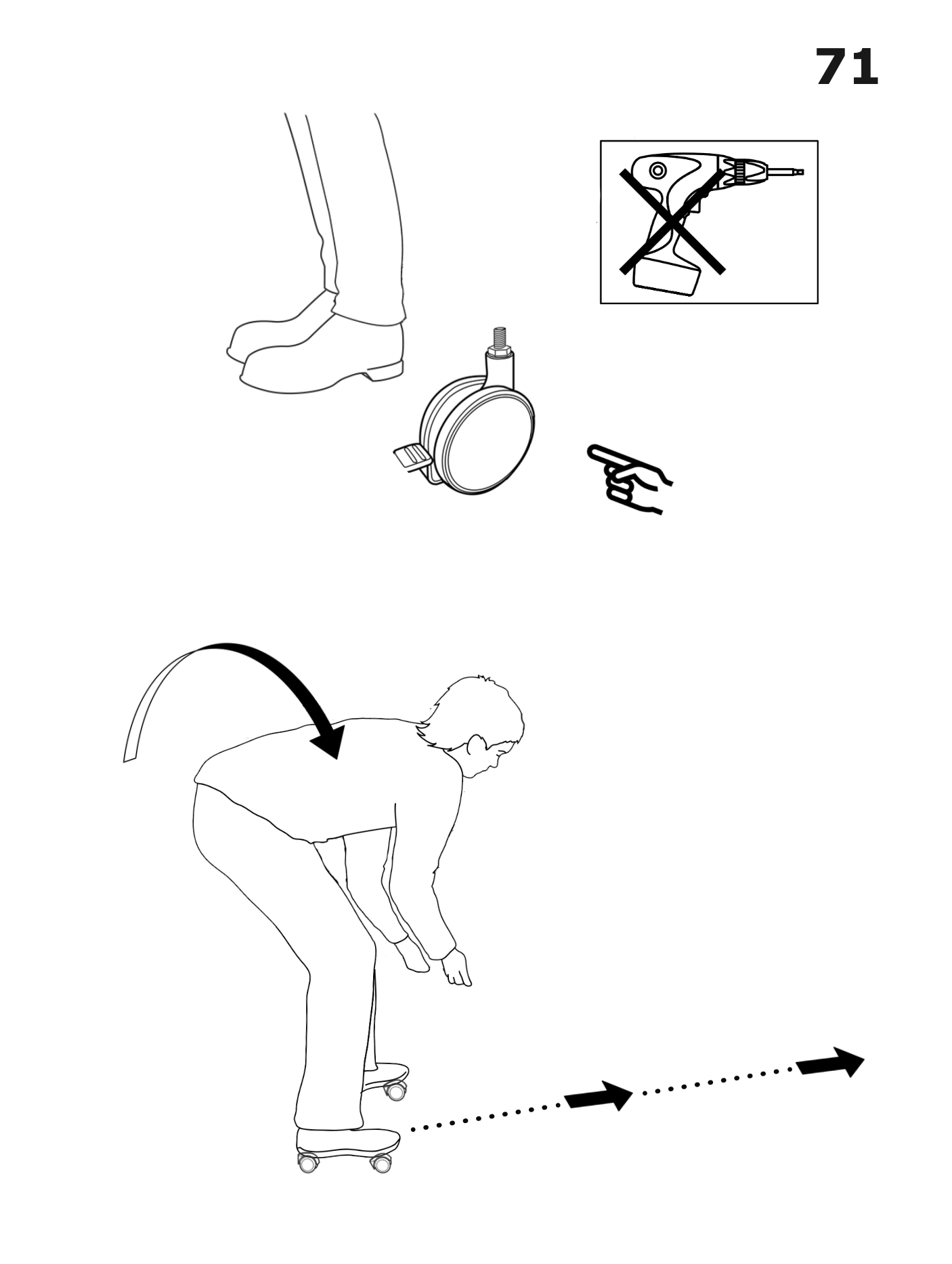 71