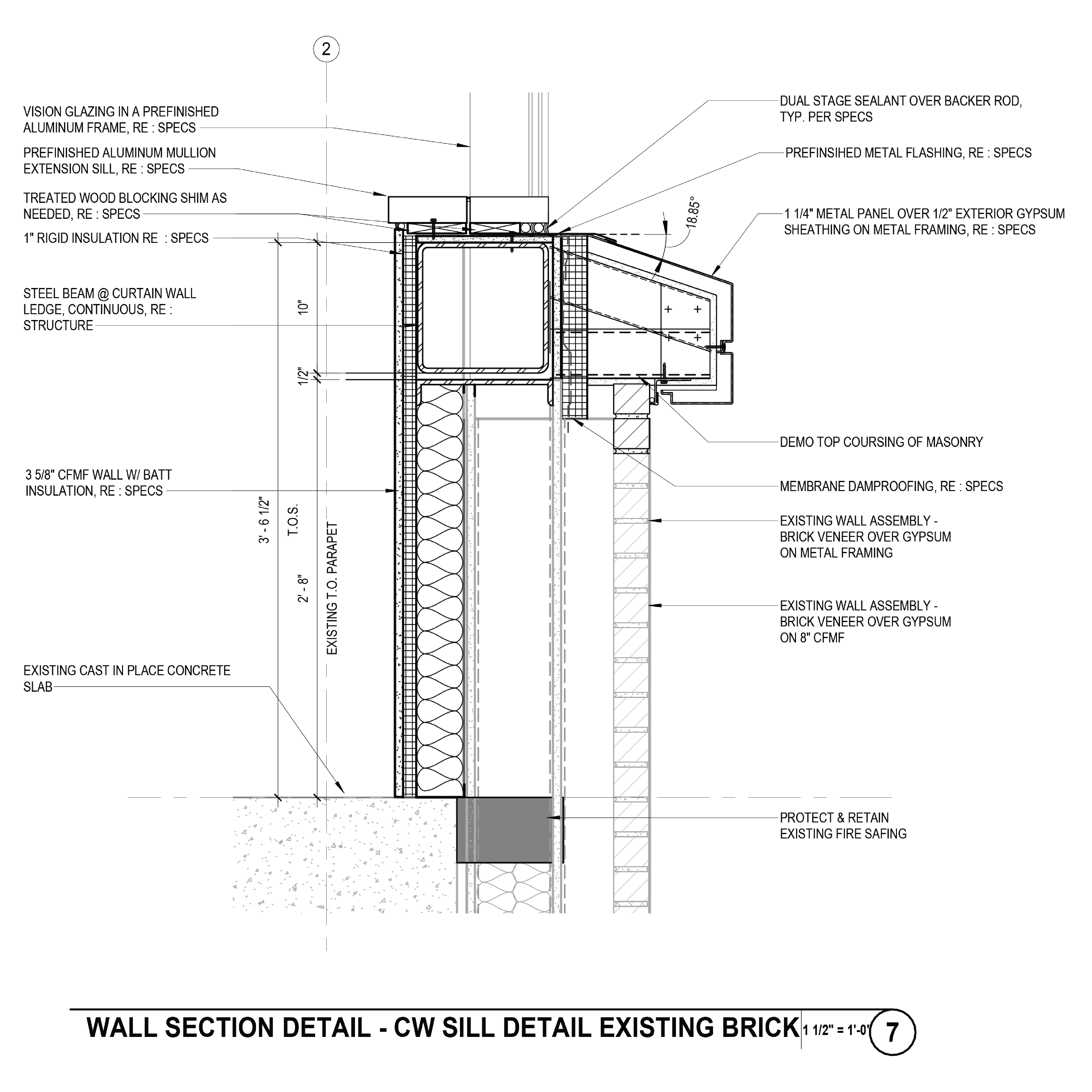 2

VISION GLAZING IN A PREFINISHED ALUMINUM FRAME, RE : SPECS

PREFINISHED ALUMINUM MULLION EXTENSION SILL, RE : SPECS

TREATED WOOD BLOCKING SHIM AS NEEDED, RE : SPECS

1" RIGID INSULATION RE : SPECS

STEEL BEAM @ CURTAIN WALL LEDGE, CONTINUOUS, RE : STRUCTURE

3 5/8" CFMF WALL W/ BATT INSULATION, RE : SPECS

EXISTING CAST IN PLACE CONCRETE SLAB

10"

1/2"

3' - 6 1/2"

T.O.S.

2' - 8"

EXISTING T.O. PARAPET

18.85°

DUAL STAGE SEALANT OVER BACKER ROD, TYP. PER SPECS

PREFINSIHED METAL FLASHING, RE : SPECS

1 1/4" METAL PANEL OVER 1/2" EXTERIOR GYPSUM SHEATHING ON METAL FRAMING, RE : SPECS

DEMO TOP COURSING OF MASONRY

MEMBRANE DAMPROOFING, RE : SPECS

EXISTING WALL ASSEMBLY - BRICK VENEER OVER GYPSUM ON METAL FRAMING

EXISTING WALL ASSEMBLY - BRICK VENEER OVER GYPSUM ON 8" CFMF

PROTECT & RETAIN EXISTING FIRE SAFING

WALL SECTION DETAIL - CW SILL DETAIL EXISTING BRICK 1 1/2" = 1'-0" 7