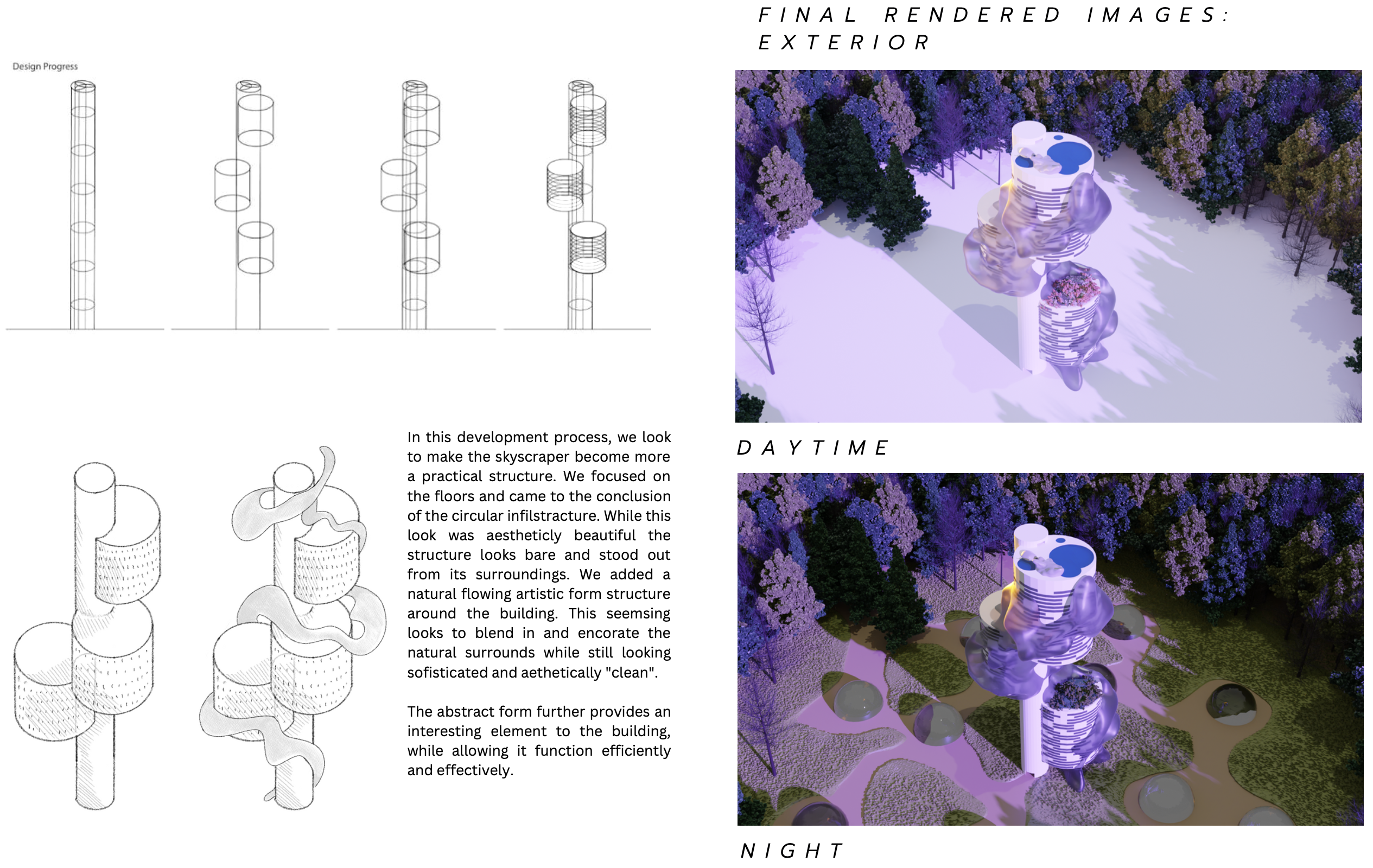 Design Progress

In this development process, we look to make the skyscraper become more a practical structure. We focused on the floors and came to the conclusion of the circular infilstracture. While this look was aestheticly beautiful the structure looks bare and stood out from its surroundings. We added a natural flowing artistic form structure around the building. This seemsing looks to blend in and encorate the natural surrounds while still looking sofisticated and aethetically "clean".

The abstract form further provides an interesting element to the building, while allowing it function efficiently and effectively.

FINAL RENDERED IMAGES: EXTERIOR

DAYTIME

NIGHT