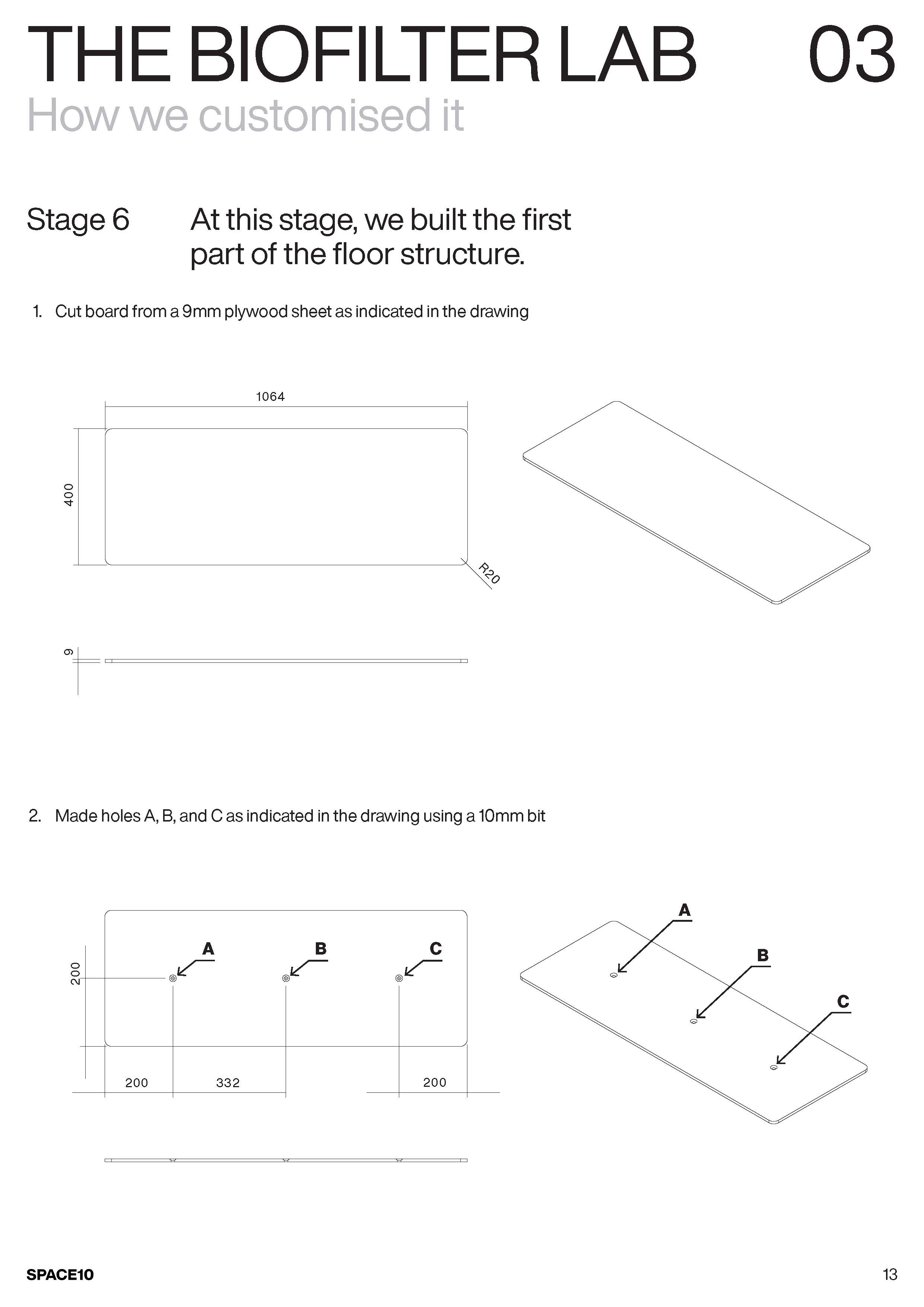 THE BIOFILTER LAB 03
How we customised it

Stage 6 At this stage, we built the first part of the floor structure.

1. Cut board from a 9mm plywood sheet as indicated in the drawing

1064

400

R20

9

2. Made holes A, B, and C as indicated in the drawing using a 10mm bit

A B C

200

200 332 200

A

B

C

SPACE10

13