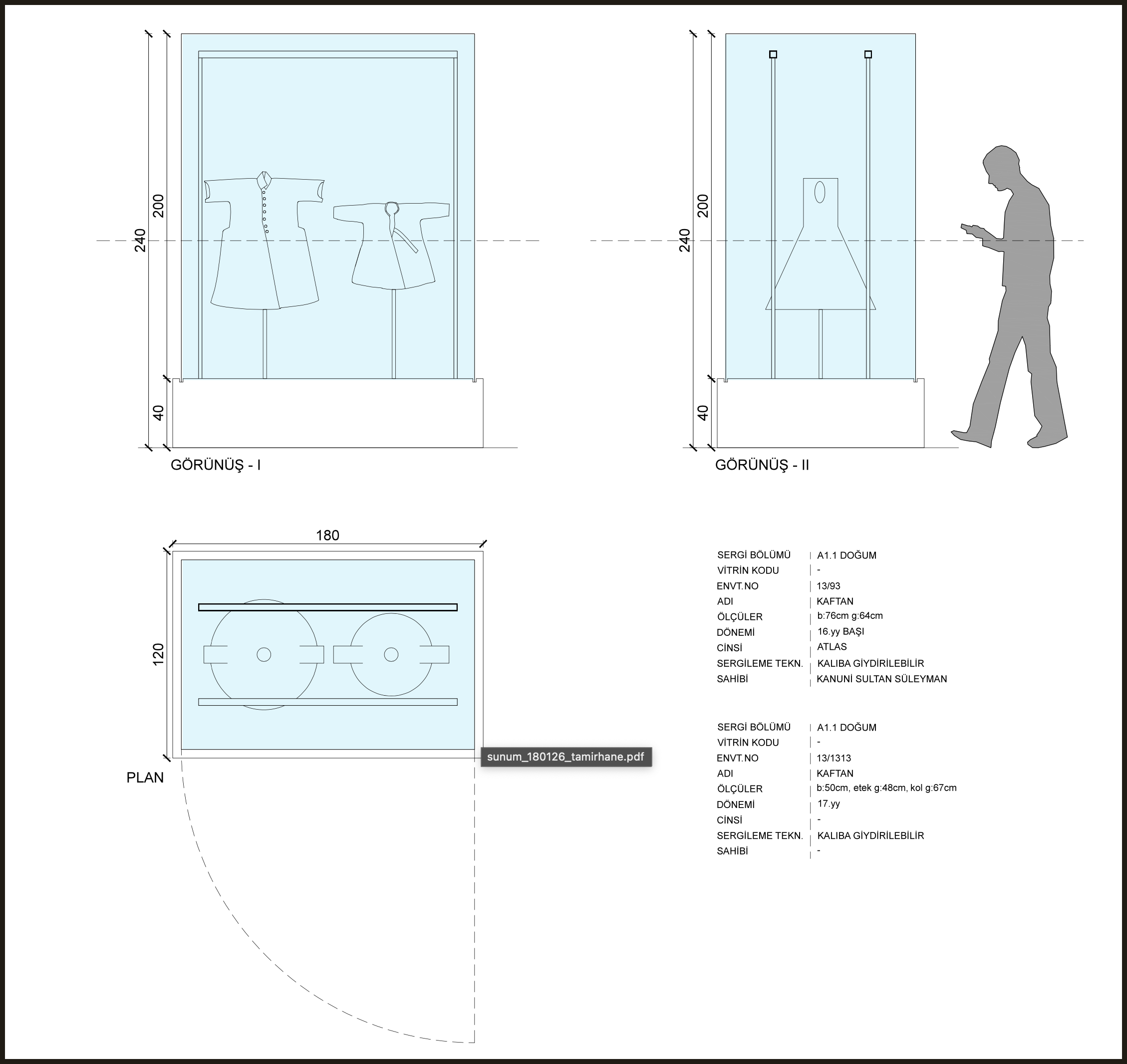 240
200
40

GÖRÜNÜŞ - I

240
200
40

GÖRÜNÜŞ - II

180
120

PLAN

sunum_180126_tamirhane.pdf

| SERGİ BÖLÜMÜ | A1.1 DOĞUM |
|---|---|
| VİTRİN KODU | - |
| ENVT.NO | 13/93 |
| ADI | KAFTAN |
| ÖLÇÜLER | b:76cm g:64cm |
| DÖNEMİ | 16.yy BAŞI |
| CİNSİ | ATLAS |
| SERGİLEME TEKN. | KALIBA GİYDİRİLEBİLİR |
| SAHİBİ | KANUNİ SULTAN SÜLEYMAN |

| SERGİ BÖLÜMÜ | A1.1 DOĞUM |
|---|---|
| VİTRİN KODU | - |
| ENVT.NO | 13/1313 |
| ADI | KAFTAN |
| ÖLÇÜLER | b:50cm, etek g:48cm, kol g:67cm |
| DÖNEMİ | 17.yy |
| CİNSİ | - |
| SERGİLEME TEKN. | KALIBA GİYDİRİLEBİLİR |
| SAHİBİ | - |