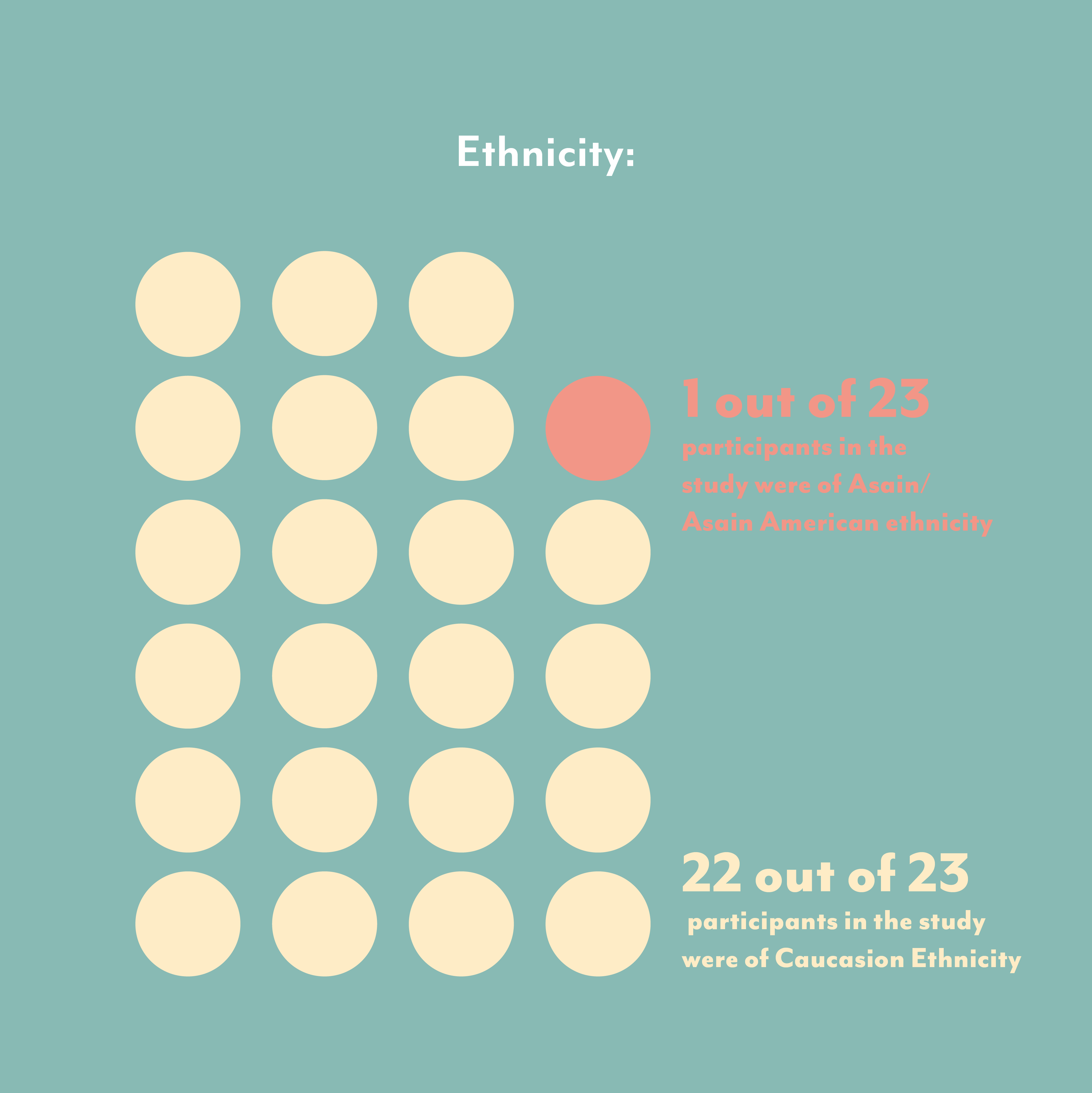 Ethnicity:

1 out of 23

participants in the study were of Asain/ Asain American ethnicity

22 out of 23

participants in the study were of Caucasion Ethnicity