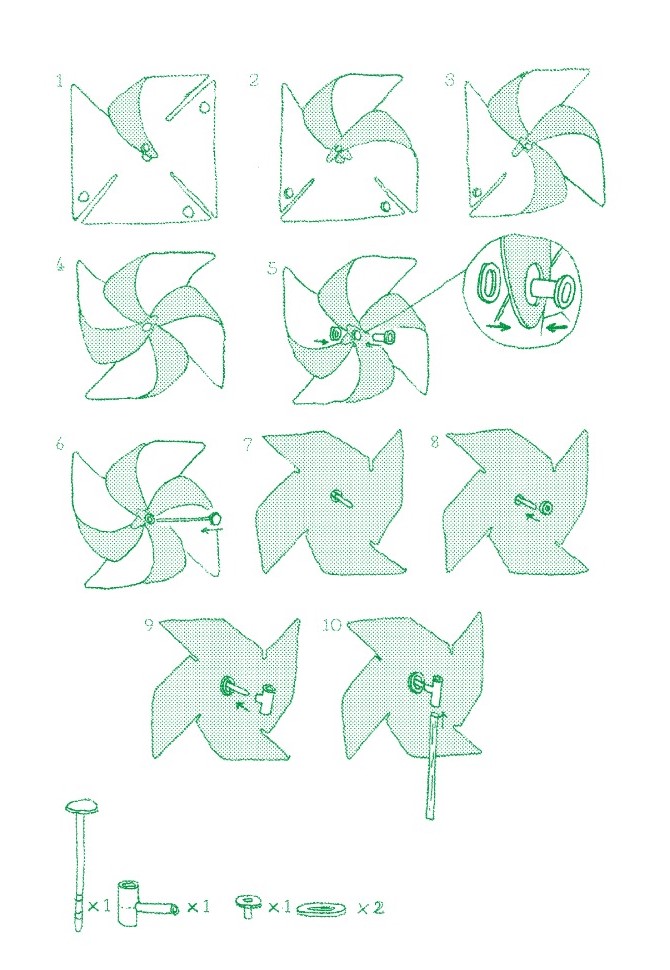 1
2
3
4
5
6
7
8
9
10
×1
×1
×1
×2