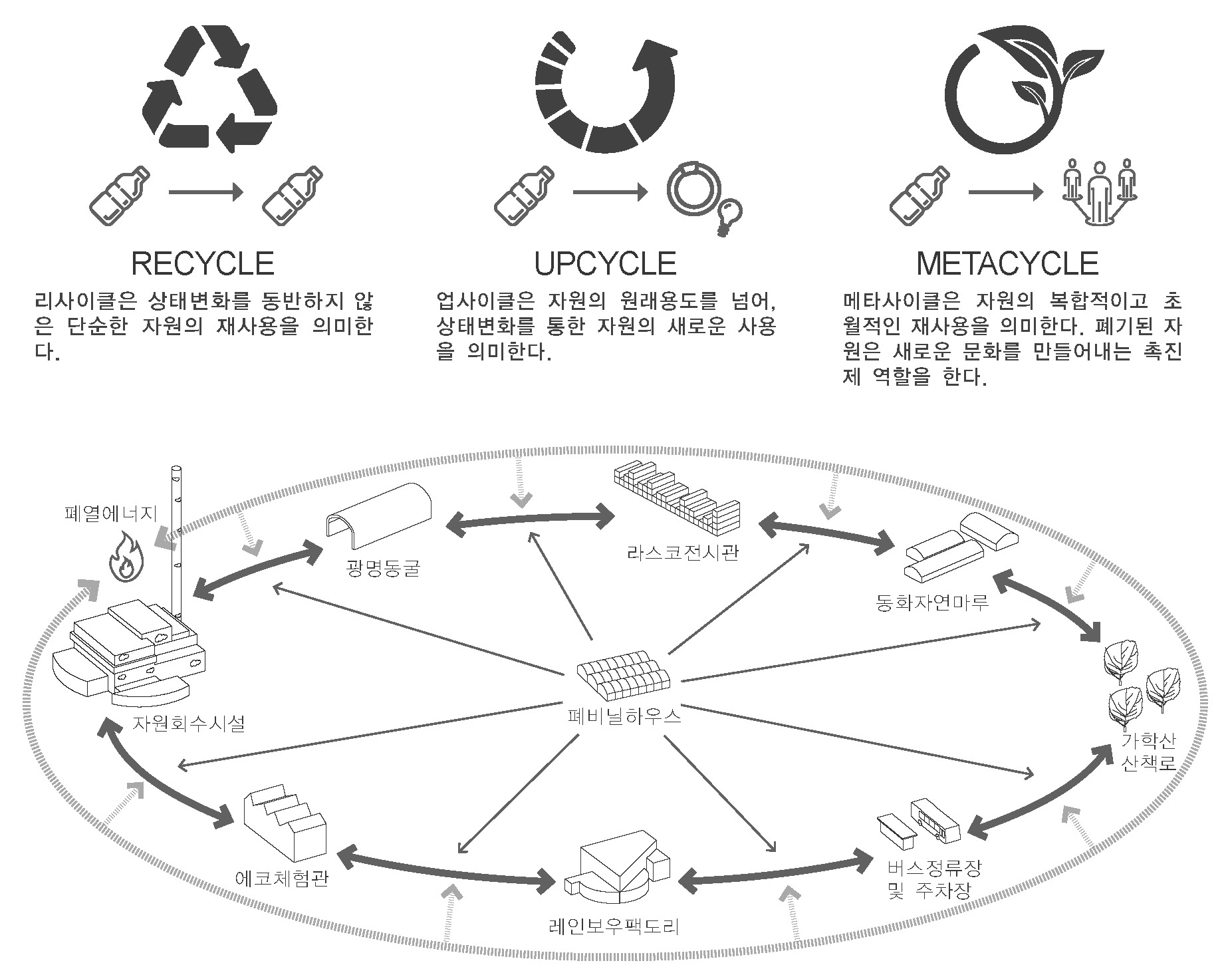 RECYCLE

리사이클은 상태변화를 동반하지 않은 단순한 자원의 재사용을 의미한다.

UPCYCLE

업사이클은 자원의 원래용도를 넘어, 상태변화를 통한 자원의 새로운 사용을 의미한다.

METACYCLE

메타사이클은 자원의 복합적이고 초월적인 재사용을 의미한다. 폐기된 자원은 새로운 문화를 만들어내는 촉진제 역할을 한다.

폐열에너지

광명동굴

라스코전시관

동화자연마루

자원회수시설

폐비닐하우스

가학산 산책로

에코체험관

레인보우팩도리

버스정류장 및 주차장