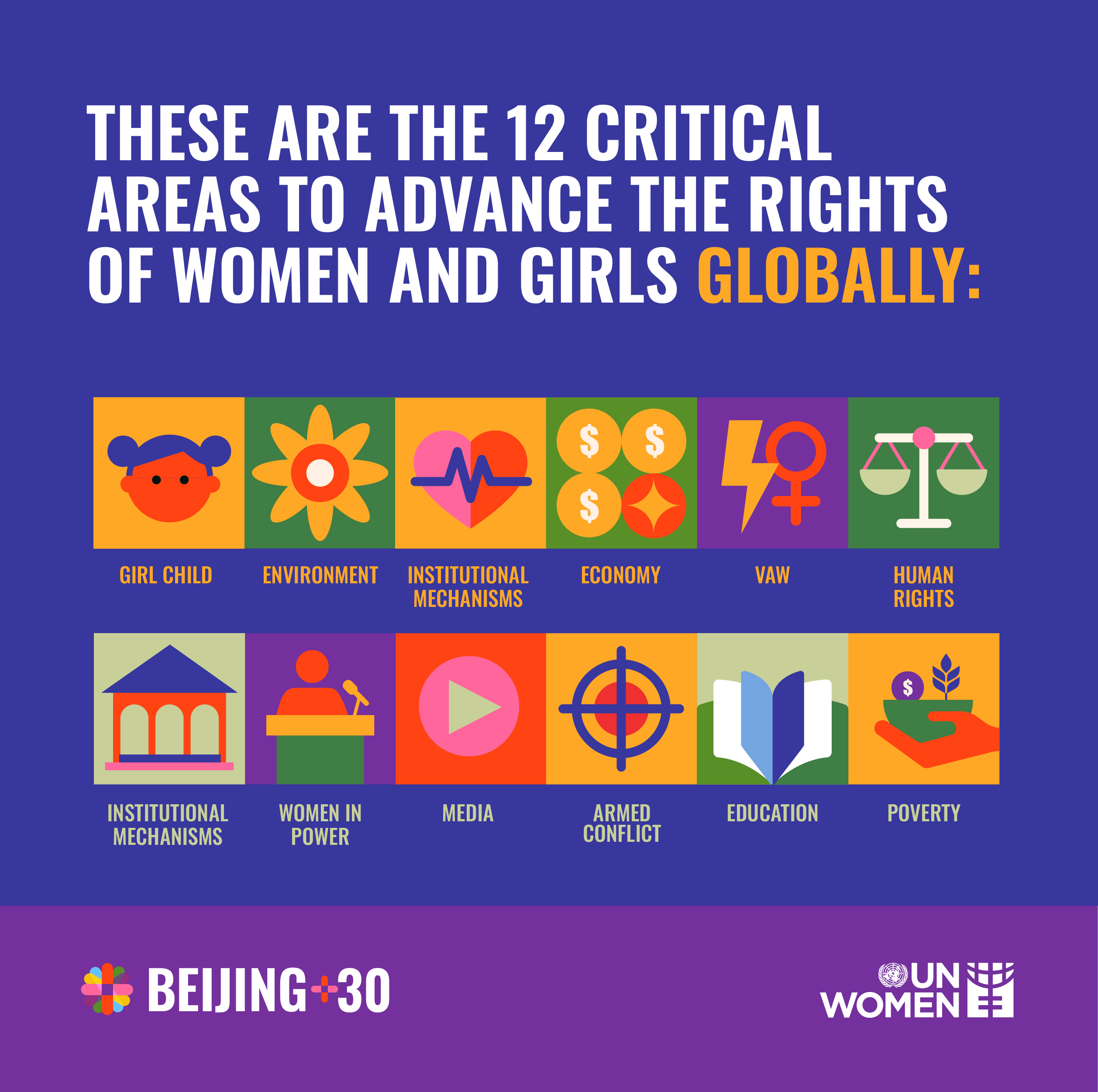 THESE ARE THE 12 CRITICAL AREAS TO ADVANCE THE RIGHTS OF WOMEN AND GIRLS GLOBALLY:

$ $ $

GIRL CHILD

ENVIRONMENT

INSTITUTIONAL MECHANISMS

ECONOMY

VAW

HUMAN RIGHTS

$

INSTITUTIONAL MECHANISMS

WOMEN IN POWER

MEDIA

ARMED CONFLICT

EDUCATION

POVERTY

BEIJING+30

UN WOMEN