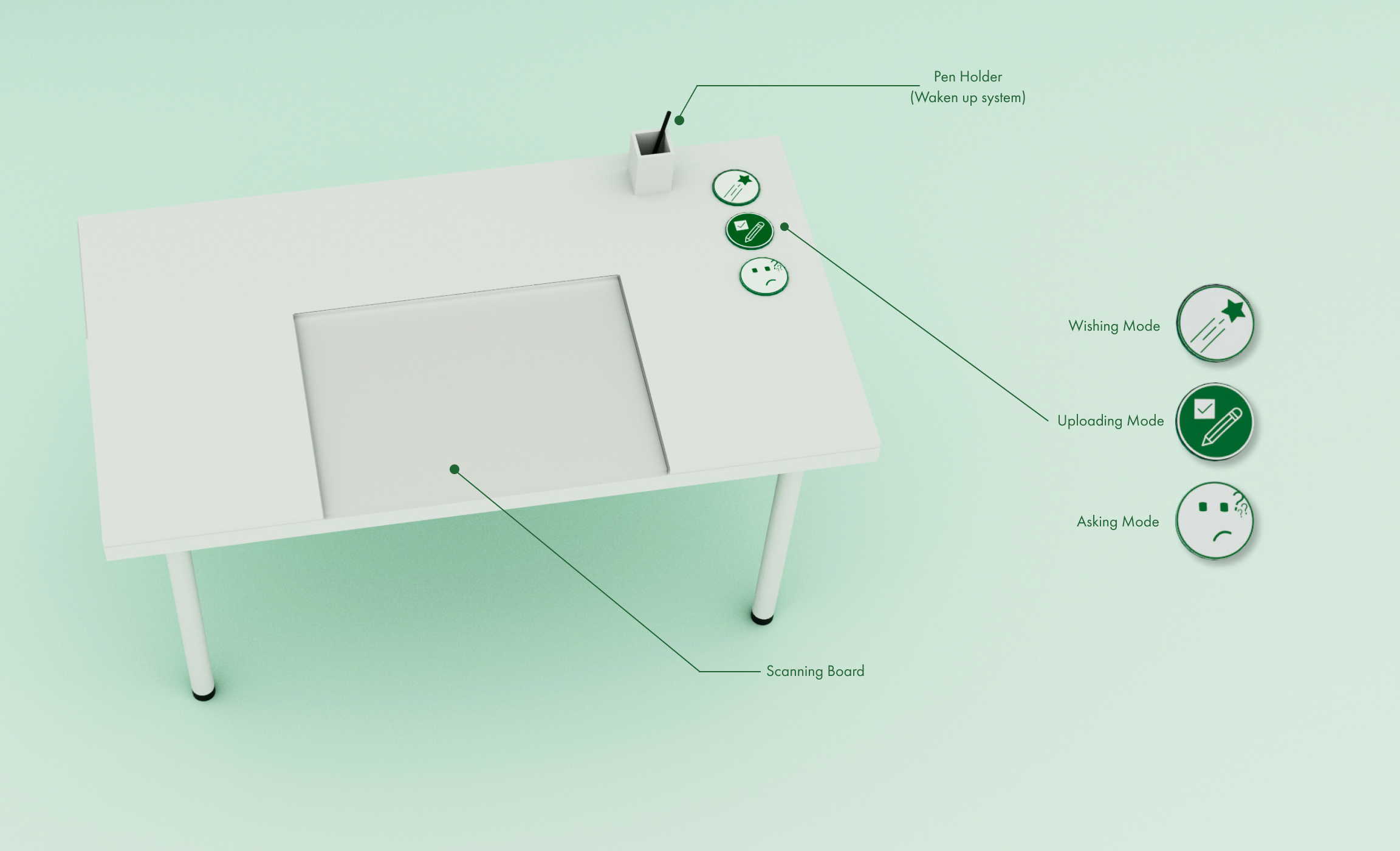 Pen Holder
(Waken up system)

Wishing Mode

Uploading Mode

Asking Mode

Scanning Board