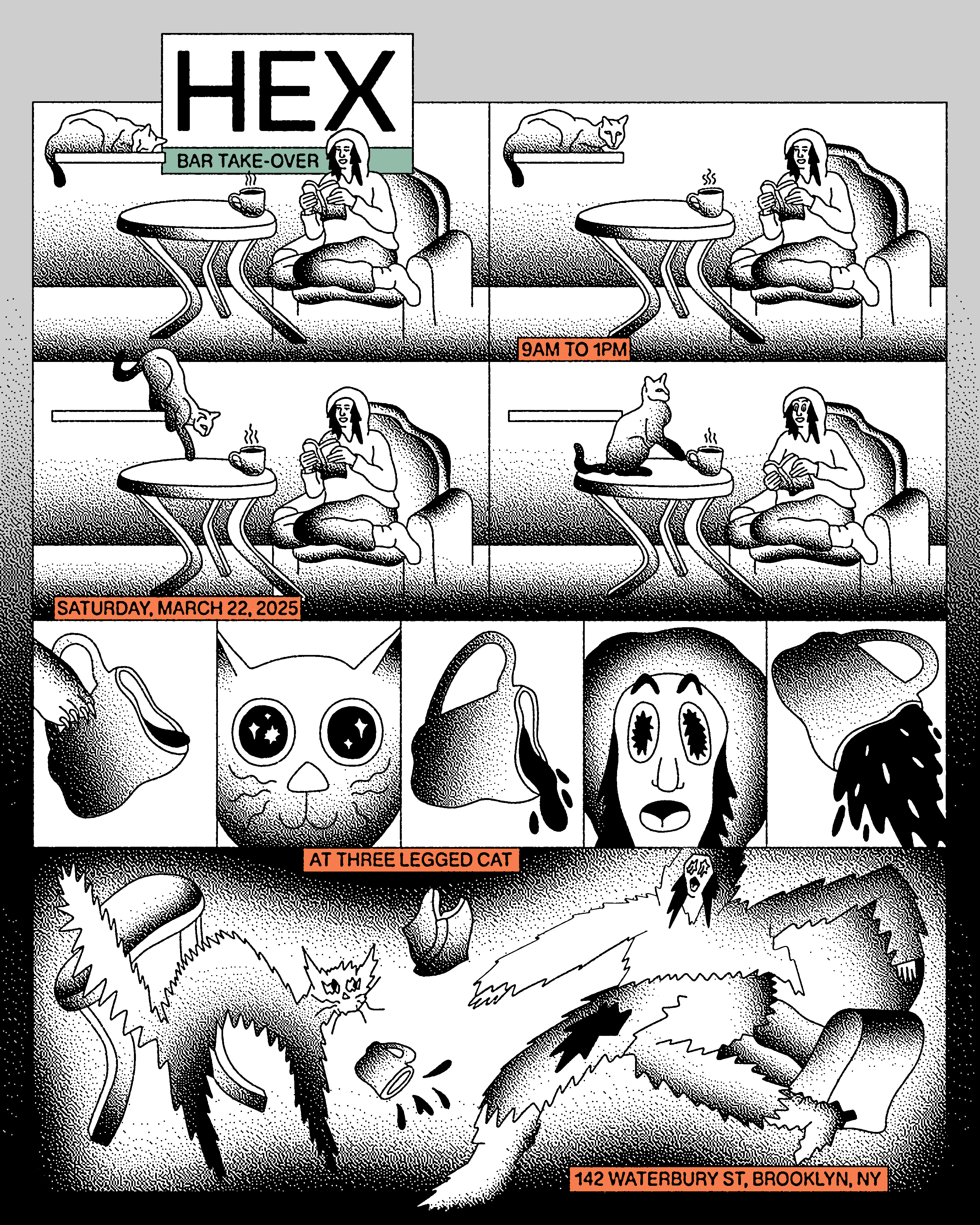 HEX

BAR TAKE-OVER

9AM TO 1PM

SATURDAY, MARCH 22, 2025

AT THREE LEGGED CAT

142 WATERBURY ST, BROOKLYN, NY