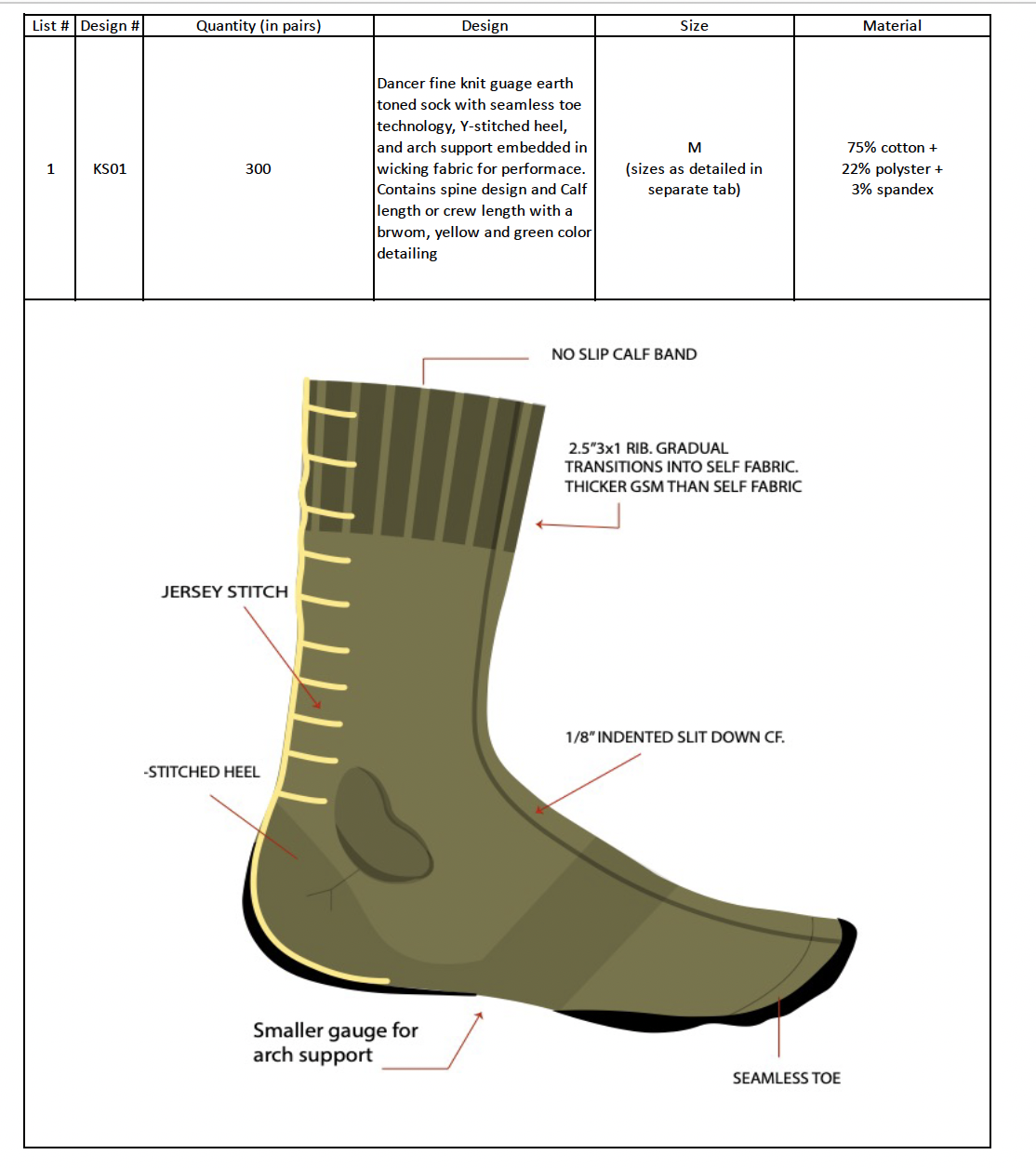 | List # | Design # | Quantity (in pairs) | Design | Size | Material |
|---|---|---|---|---|---|
| 1 | KS01 | 300 | Dancer fine knit guage earth toned sock with seamless toe technology, Y-stitched heel, and arch support embedded in wicking fabric for performace. Contains spine design and Calf length or crew length with a brwom, yellow and green color detailing | M (sizes as detailed in separate tab) | 75% cotton + 22% polyster + 3% spandex |

NO SLIP CALF BAND

2.5"3x1 RIB. GRADUAL TRANSITIONS INTO SELF FABRIC. THICKER GSM THAN SELF FABRIC

JERSEY STITCH

1/8" INDENTED SLIT DOWN CF.

-STITCHED HEEL

Smaller gauge for arch support

SEAMLESS TOE