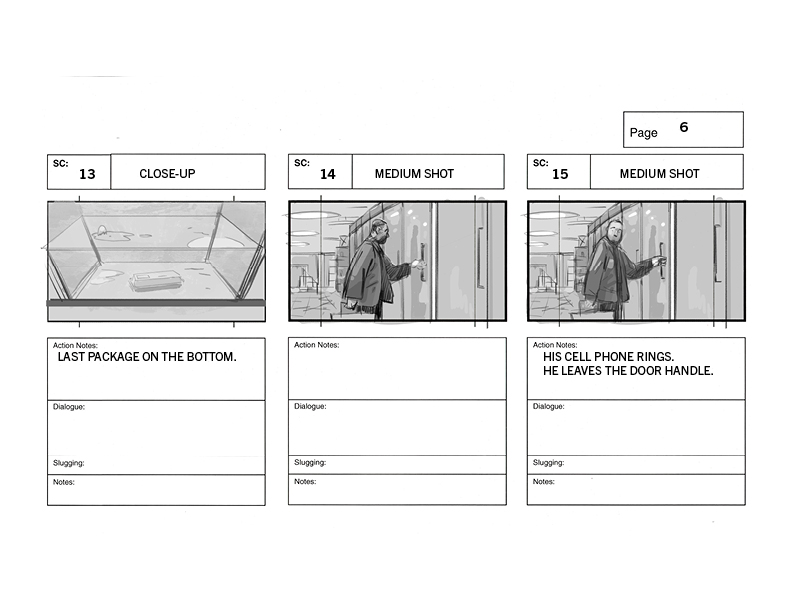 Page 6

SC: 13 CLOSE-UP

Action Notes:
LAST PACKAGE ON THE BOTTOM.

Dialogue:

Slugging:

Notes:

SC: 14 MEDIUM SHOT

Action Notes:

Dialogue:

Slugging:

Notes:

SC: 15 MEDIUM SHOT

Action Notes:
HIS CELL PHONE RINGS.
HE LEAVES THE DOOR HANDLE.

Dialogue:

Slugging:

Notes: