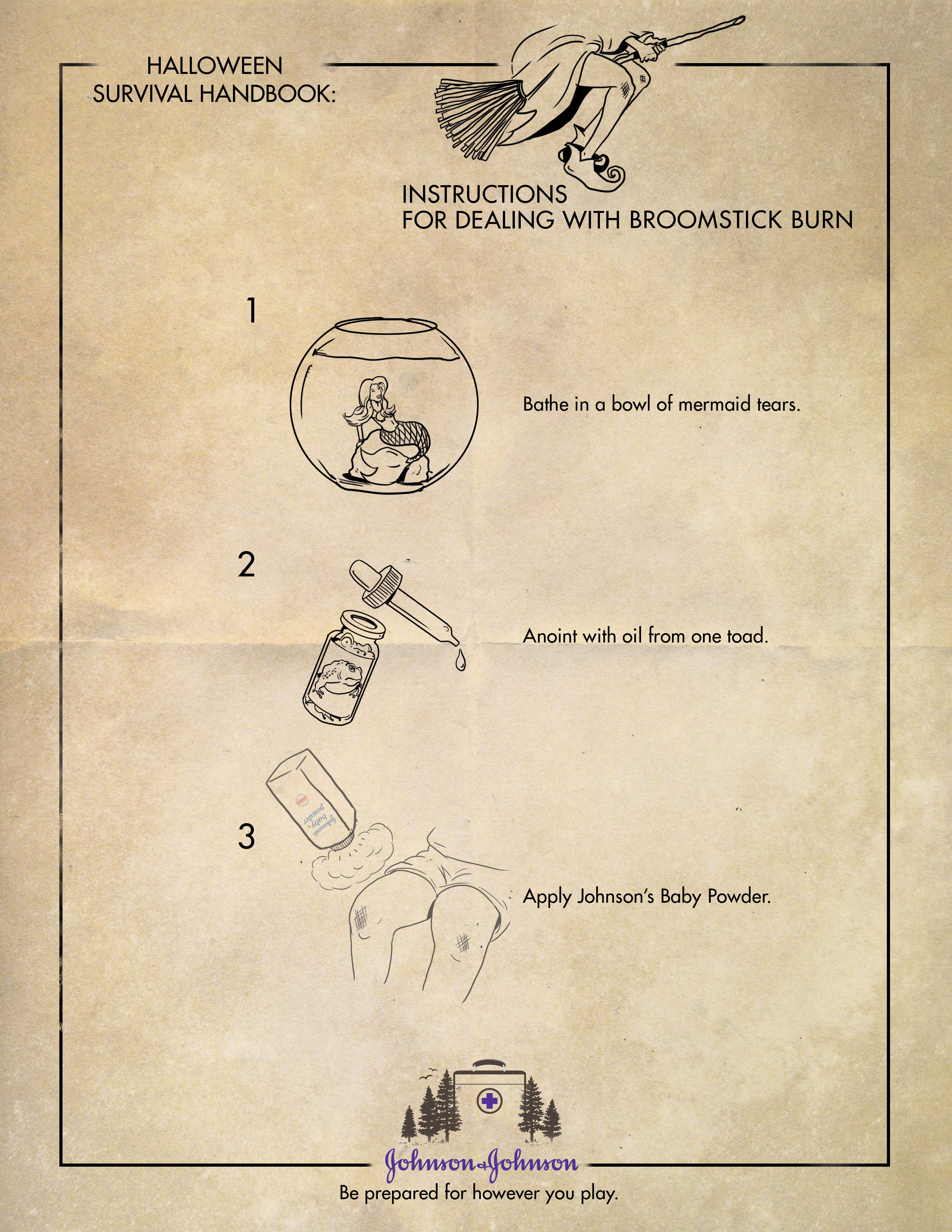 HALLOWEEN
SURVIVAL HANDBOOK:

INSTRUCTIONS
FOR DEALING WITH BROOMSTICK BURN

1

Bathe in a bowl of mermaid tears.

2

Anoint with oil from one toad.

3

Johnson's baby powder

Apply Johnson's Baby Powder.

Johnson & Johnson
Be prepared for however you play.