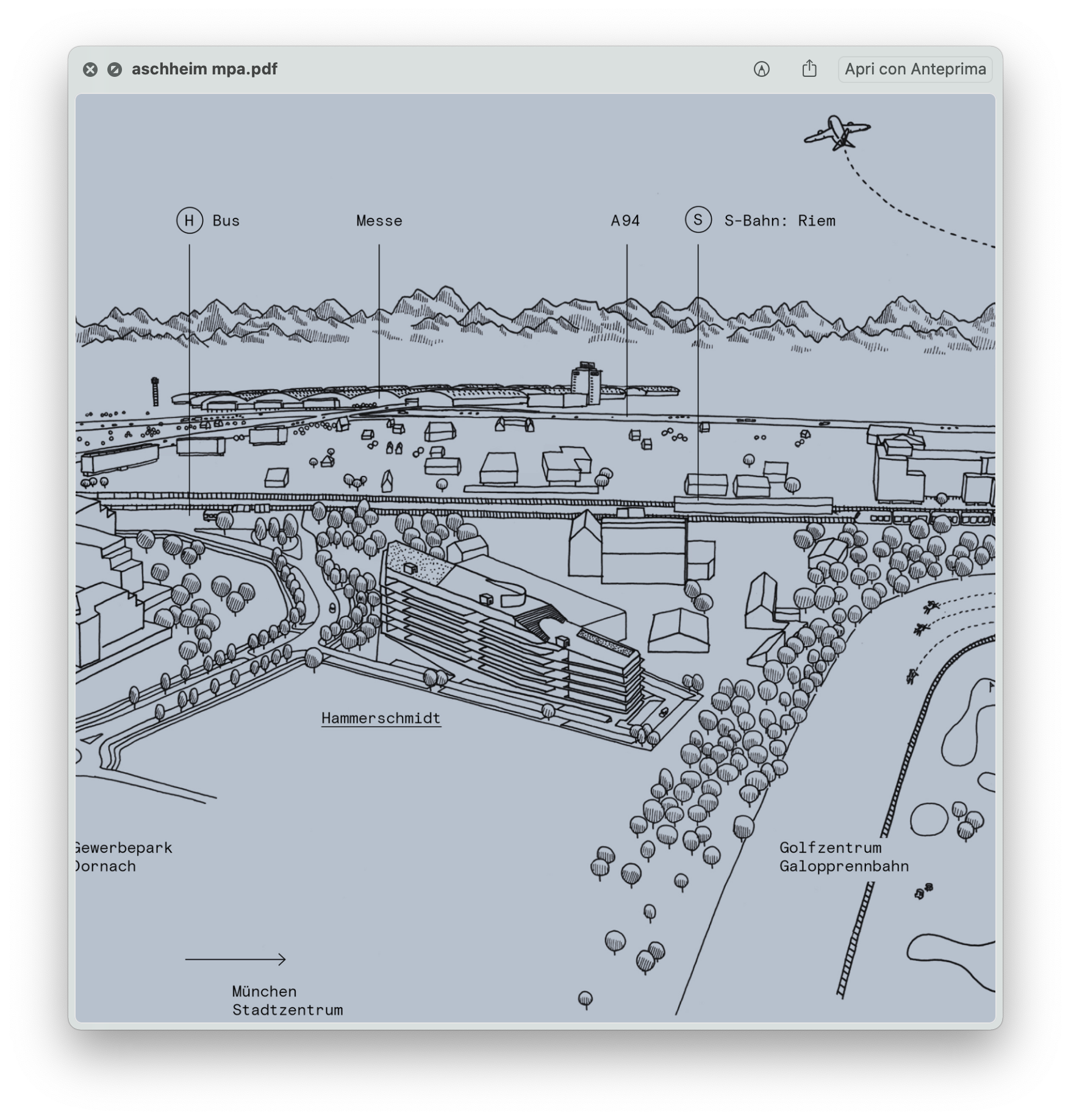 aschheim mpa.pdf

Apri con Anteprima

H Bus

Messe

A94

S S-Bahn: Riem

Hammerschmidt

Gewerbepark
Dornach

Golfzentrum
Galopprennbahn

München
Stadtzentrum