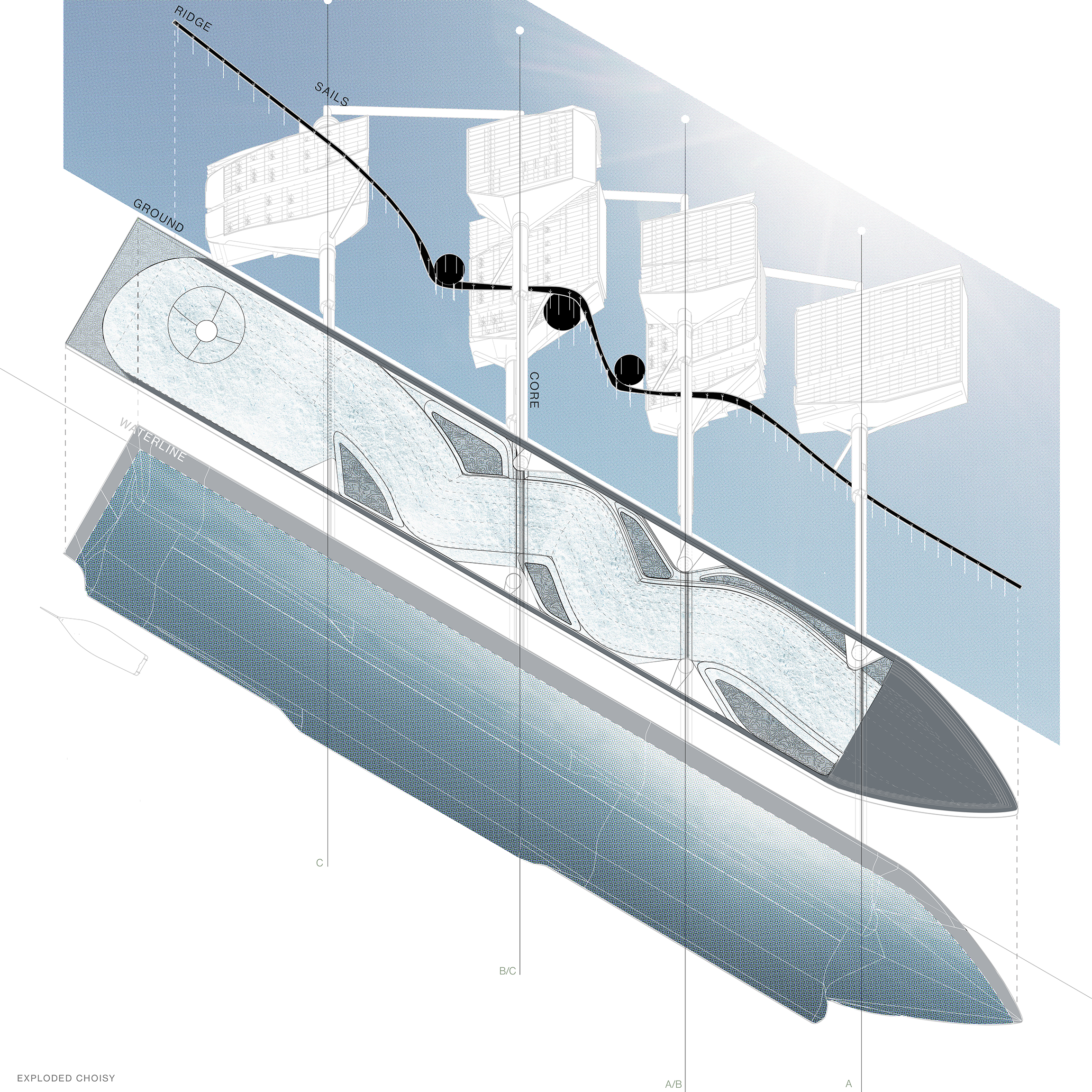 RIDGE

SAILS

GROUND

CORE

WATERLINE

C

B/C

A/B

A

EXPLODED CHOISY