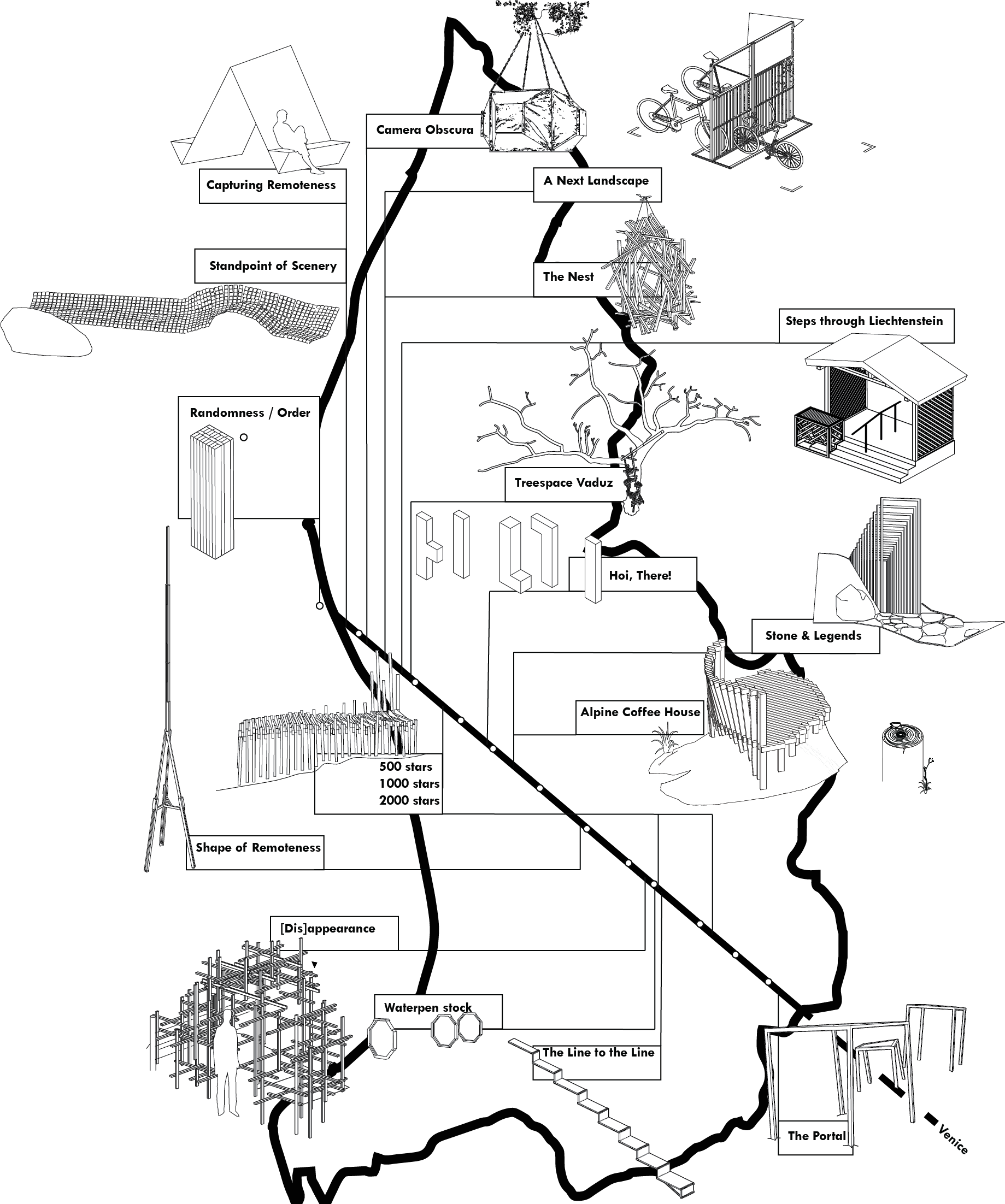 Camera Obscura

Capturing Remoteness

A Next Landscape

Standpoint of Scenery

The Nest

Steps through Liechtenstein

Randomness / Order

Treespace Vaduz

Hoi, There!

Stone & Legends

Alpine Coffee House

500 stars
1000 stars
2000 stars

Shape of Remoteness

[Dis]appearance

Waterpen stock

The Line to the Line

The Portal

Venice