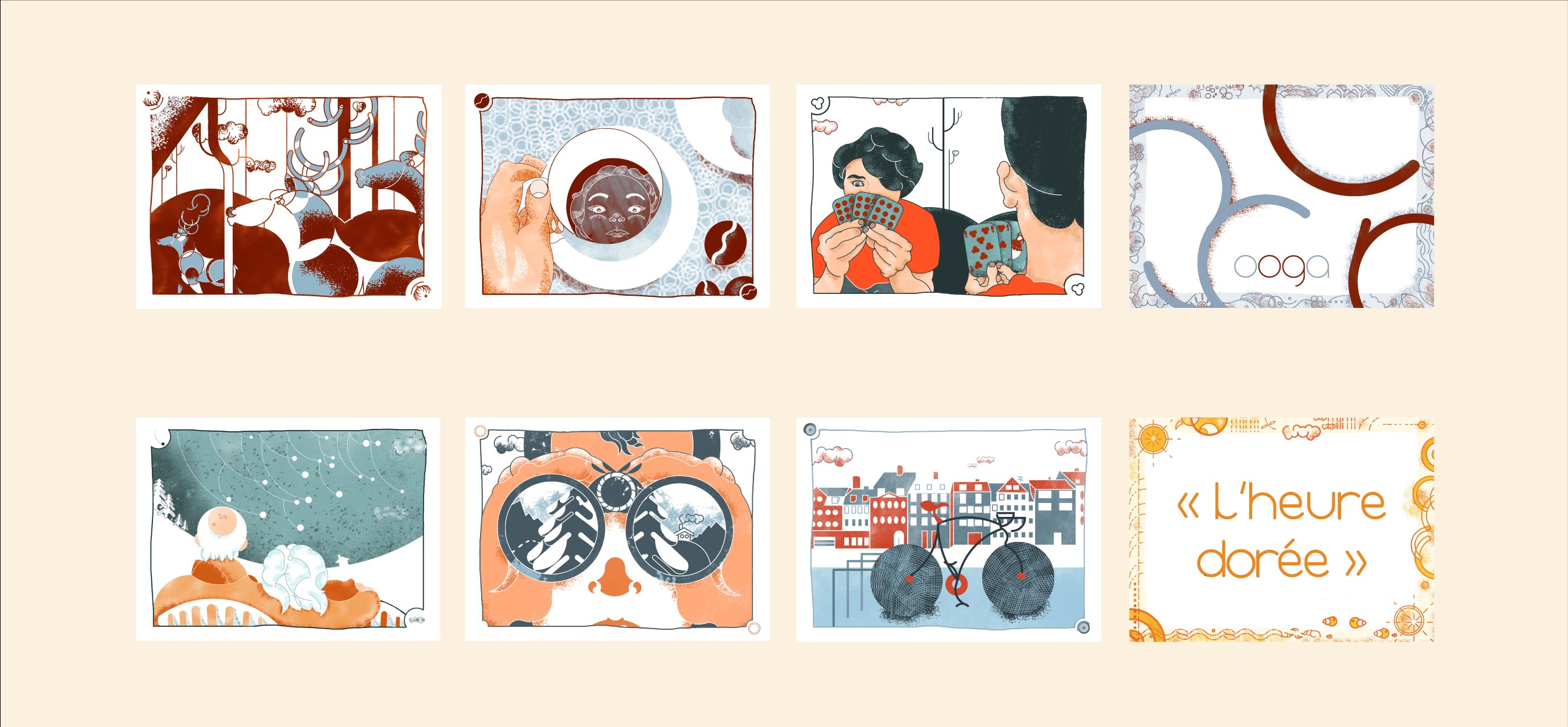 ooga

« L'heure dorée »