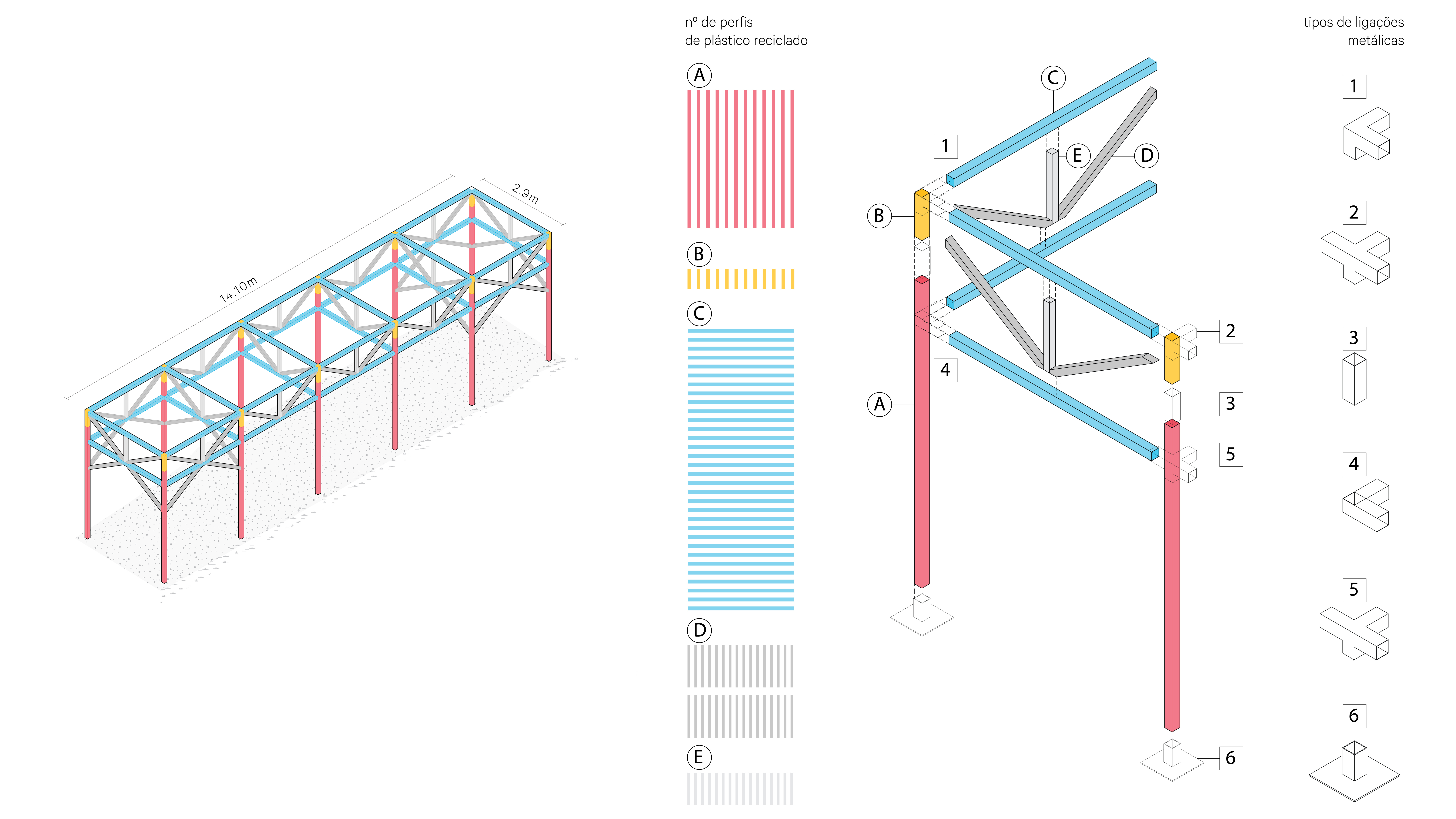 14.10m

2.9m

nº de perfis
de plástico reciclado

A

B

C

D

E

C

1

E

D

B

2

4

A

3

5

6

tipos de ligações
metálicas

1

2

3

4

5

6