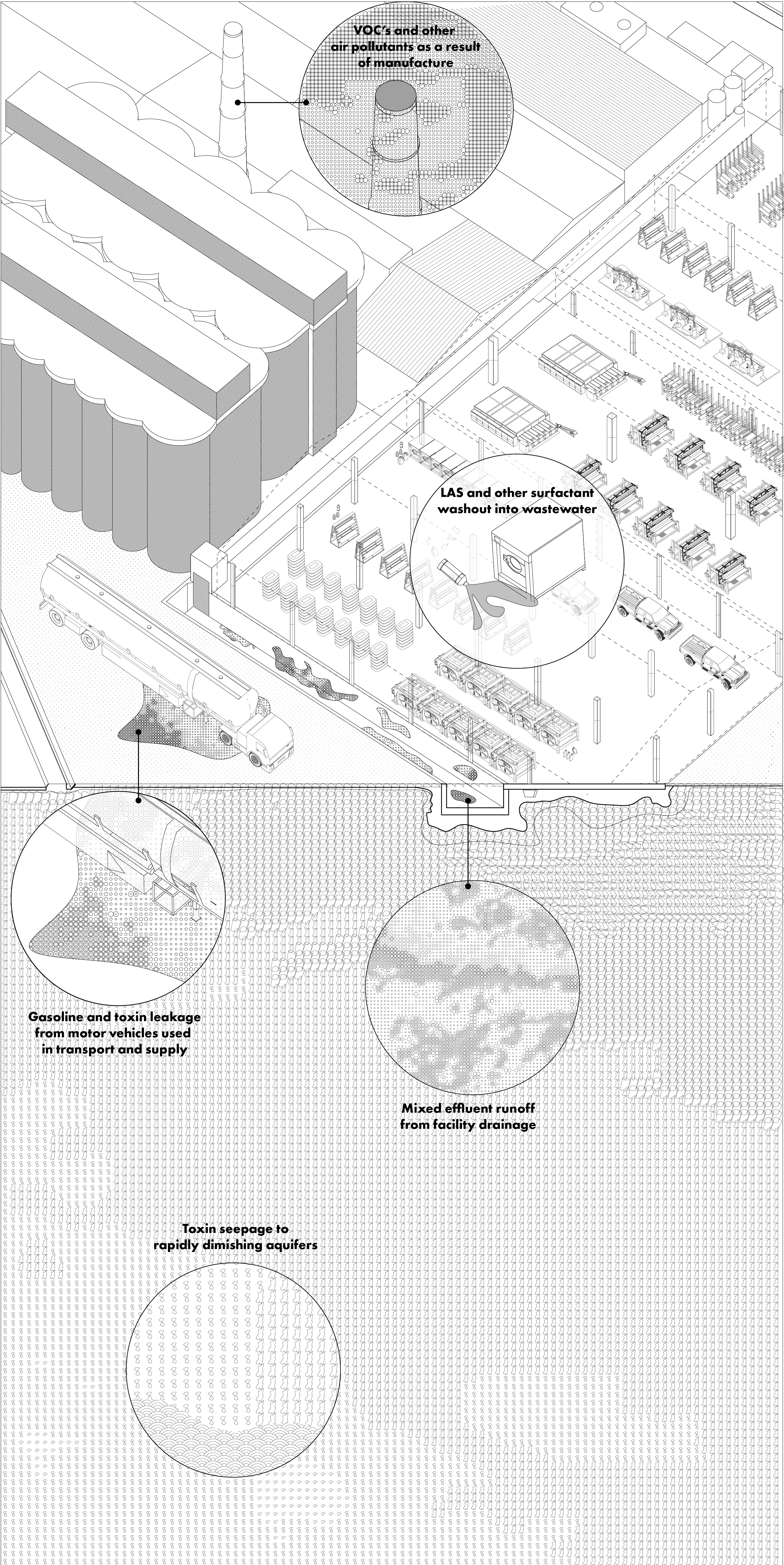 VOC's and other air pollutants as a result of manufacture

LAS and other surfactant washout into wastewater

Gasoline and toxin leakage from motor vehicles used in transport and supply

Mixed effluent runoff from facility drainage

Toxin seepage to rapidly dimishing aquifers