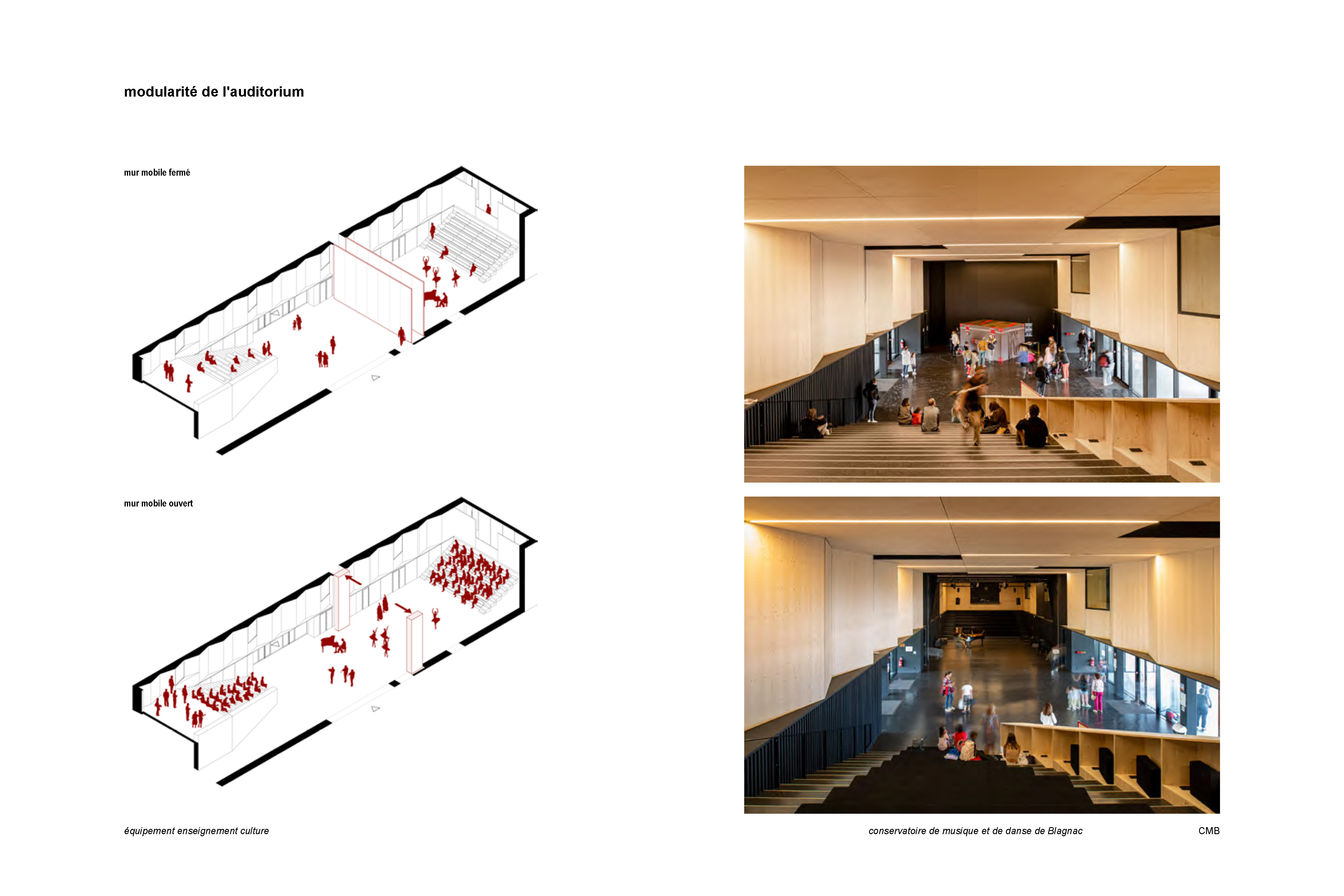 modularité de l'auditorium

mur mobile fermé

mur mobile ouvert

équipement enseignement culture

conservatoire de musique et de danse de Blagnac

CMB