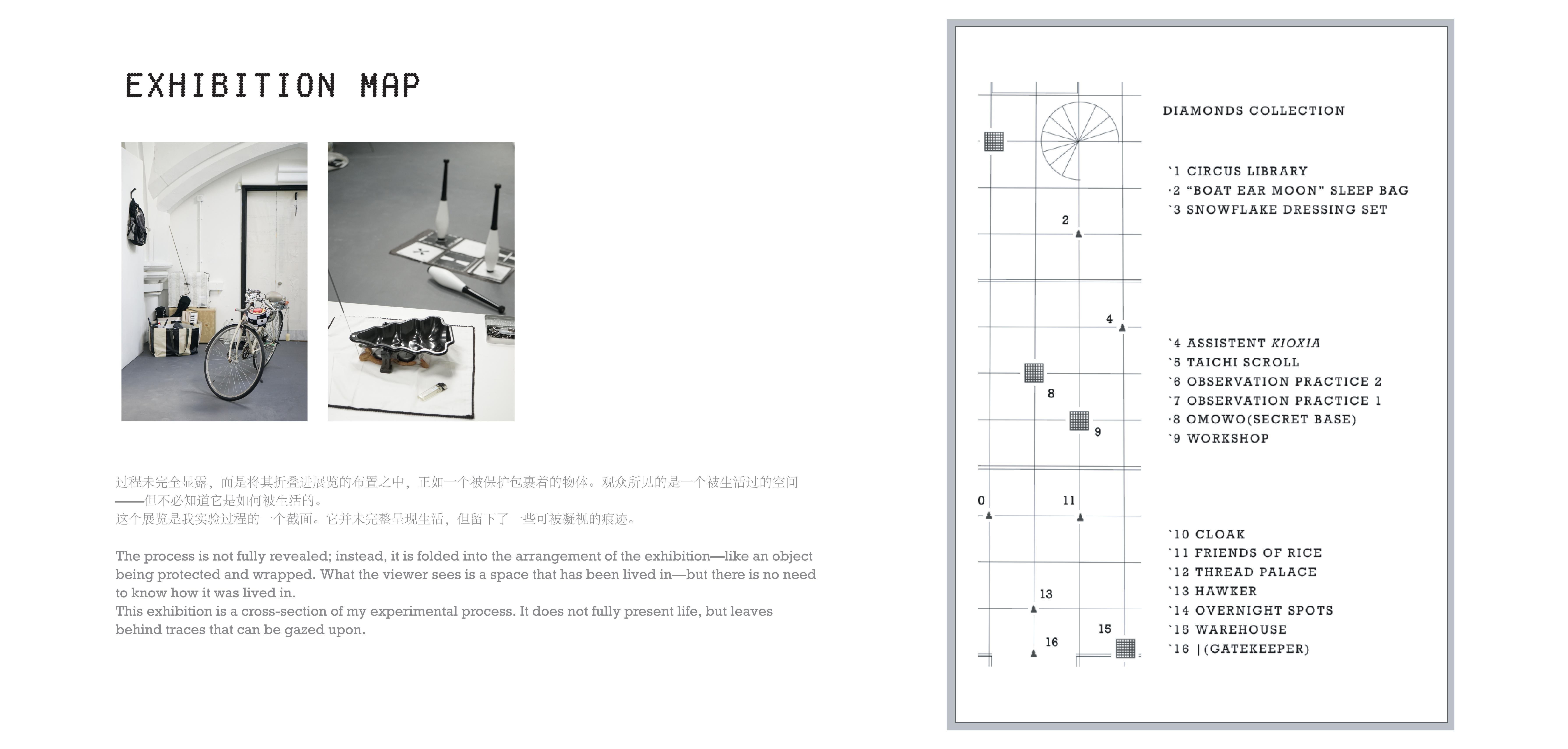 EXHIBITION MAP

过程未完全显露，而是将其折叠进展览的布置之中，正如一个被保护包裹着的物体。观众所见的是一个被生活过的空间——但不必知道它是如何被生活的。
这个展览是我实验过程的一个截面。它并未完整呈现生活，但留下了一些可被凝视的痕迹。

The process is not fully revealed; instead, it is folded into the arrangement of the exhibition—like an object being protected and wrapped. What the viewer sees is a space that has been lived in—but there is no need to know how it was lived in.
This exhibition is a cross-section of my experimental process. It does not fully present life, but leaves behind traces that can be gazed upon.

2
4
8
9
0
11
13
15
16

DIAMONDS COLLECTION

`1 CIRCUS LIBRARY
·2 “BOAT EAR MOON” SLEEP BAG
`3 SNOWFLAKE DRESSING SET

`4 ASSISTENT KIOXIA
`5 TAICHI SCROLL
`6 OBSERVATION PRACTICE 2
`7 OBSERVATION PRACTICE 1
·8 OMOWO(SECRET BASE)
`9 WORKSHOP

`10 CLOAK
`11 FRIENDS OF RICE
`12 THREAD PALACE
`13 HAWKER
`14 OVERNIGHT SPOTS
`15 WAREHOUSE
`16 |(GATEKEEPER)