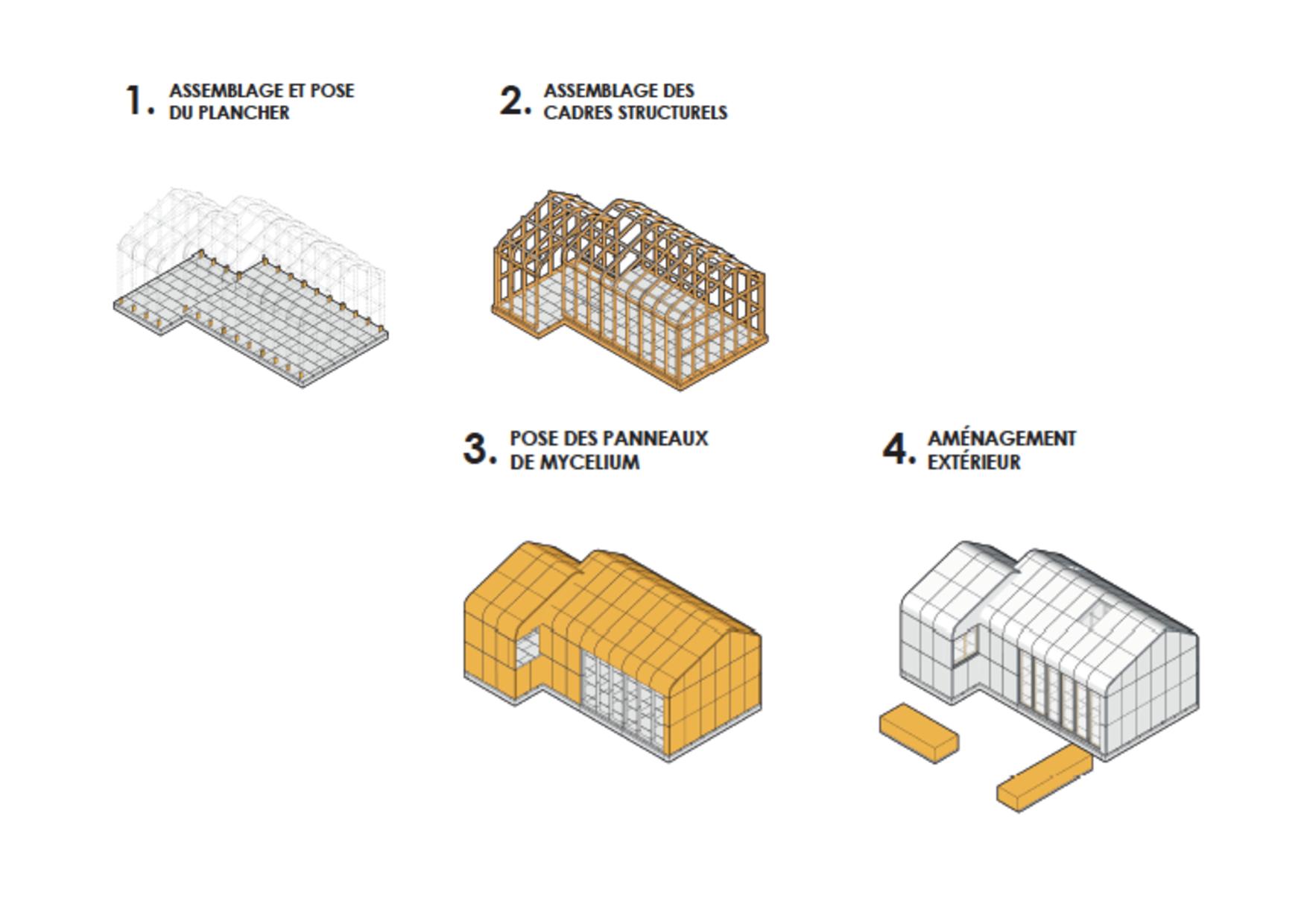 1. ASSEMBLAGE ET POSE DU PLANCHER

2. ASSEMBLAGE DES CADRES STRUCTURELS

3. POSE DES PANNEAUX DE MYCELIUM

4. AMÉNAGEMENT EXTÉRIEUR