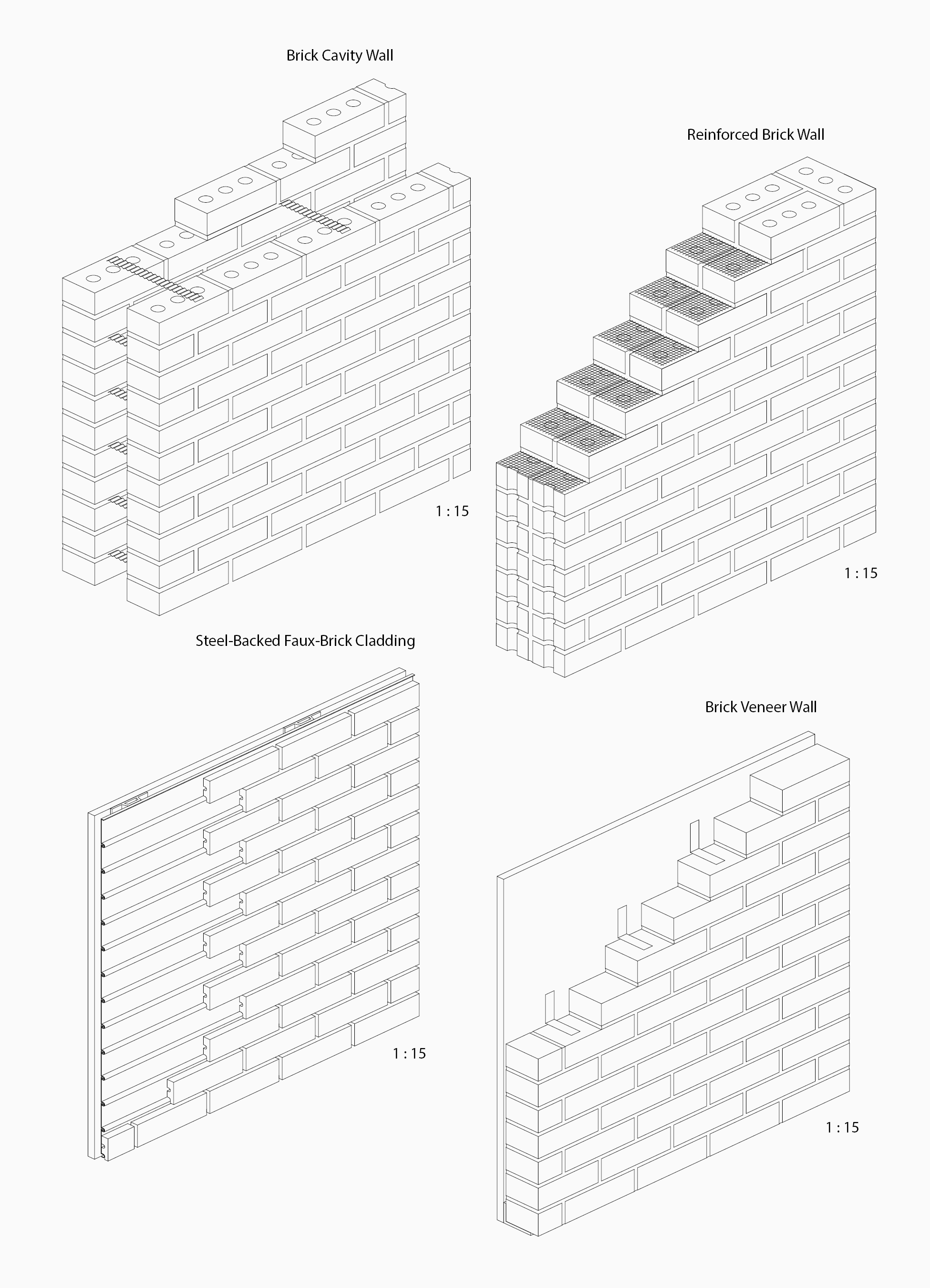 Brick Cavity Wall

1 : 15

Reinforced Brick Wall

1 : 15

Steel-Backed Faux-Brick Cladding

1 : 15

Brick Veneer Wall

1 : 15