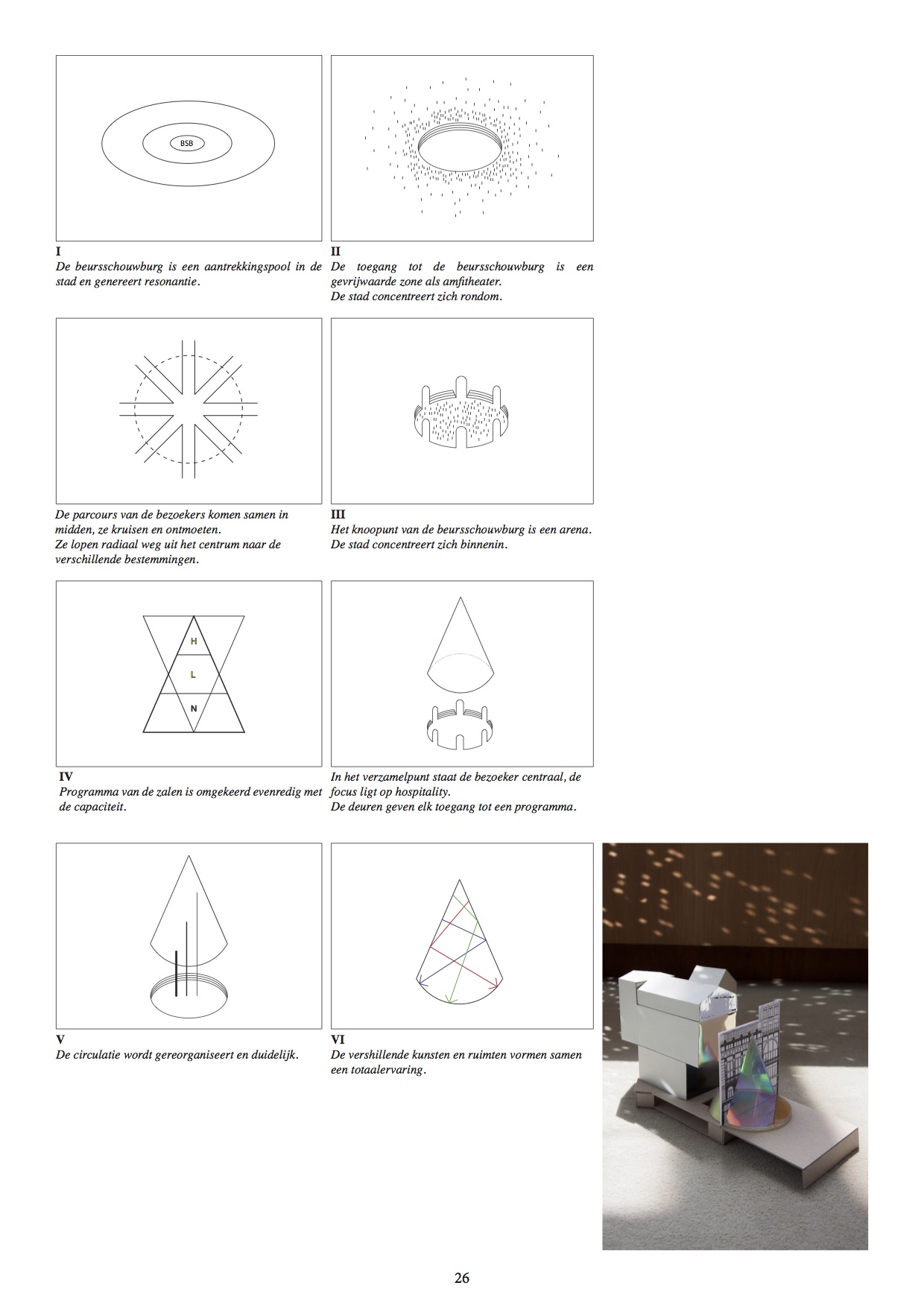 BSB

I
De beursschouwburg is een aantrekkingspool in de stad en genereert resonantie.

II
De toegang tot de beursschouwburg is een gevrijwaarde zone als amfitheater.
De stad concentreert zich rondom.

De parcours van de bezoekers komen samen in midden, ze kruisen en ontmoeten.
Ze lopen radiaal weg uit het centrum naar de verschillende bestemmingen.

III
Het knoopunt van de beursschouwburg is een arena.
De stad concentreert zich binnenin.

H
L
N

IV
Programma van de zalen is omgekeerd evenredig met de capaciteit.

In het verzamelpunt staat de bezoeker centraal, de focus ligt op hospitality.
De deuren geven elk toegang tot een programma.

V
De circulatie wordt gereorganiseert en duidelijk.

VI
De vershillende kunsten en ruimten vormen samen een totaalervaring.

26