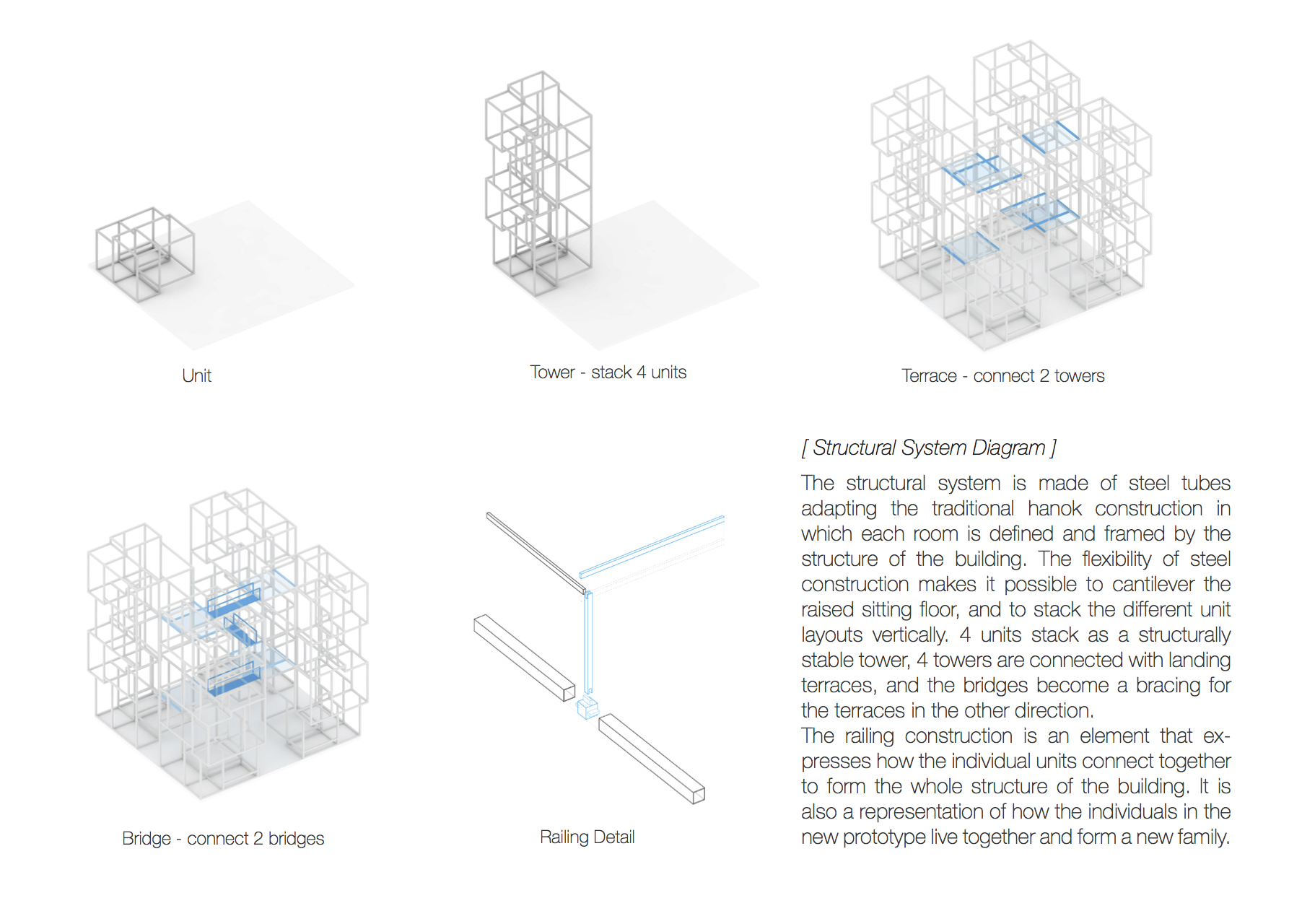 Unit

Tower - stack 4 units

Terrace - connect 2 towers

Bridge - connect 2 bridges

Railing Detail

[ Structural System Diagram ]

The structural system is made of steel tubes adapting the traditional hanok construction in which each room is defined and framed by the structure of the building. The flexibility of steel construction makes it possible to cantilever the raised sitting floor, and to stack the different unit layouts vertically. 4 units stack as a structurally stable tower, 4 towers are connected with landing terraces, and the bridges become a bracing for the terraces in the other direction.
The railing construction is an element that expresses how the individual units connect together to form the whole structure of the building. It is also a representation of how the individuals in the new prototype live together and form a new family.