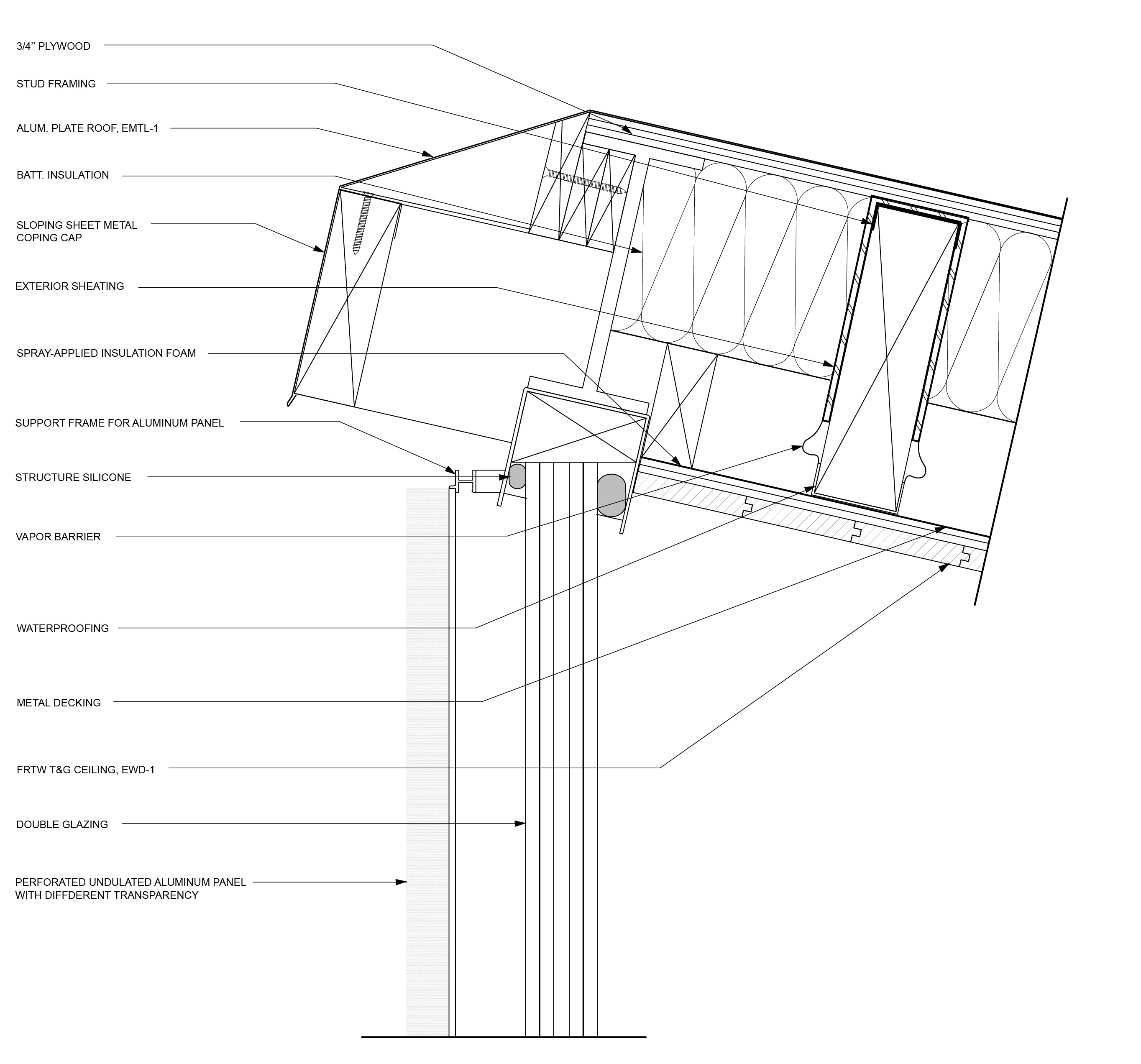 3/4'' PLYWOOD

STUD FRAMING

ALUM. PLATE ROOF, EMTL-1

BATT. INSULATION

SLOPING SHEET METAL COPING CAP

EXTERIOR SHEATING

SPRAY-APPLIED INSULATION FOAM

SUPPORT FRAME FOR ALUMINUM PANEL

STRUCTURE SILICONE

VAPOR BARRIER

WATERPROOFING

METAL DECKING

FRTW T&G CEILING, EWD-1

DOUBLE GLAZING

PERFORATED UNDULATED ALUMINUM PANEL WITH DIFFDERENT TRANSPARENCY