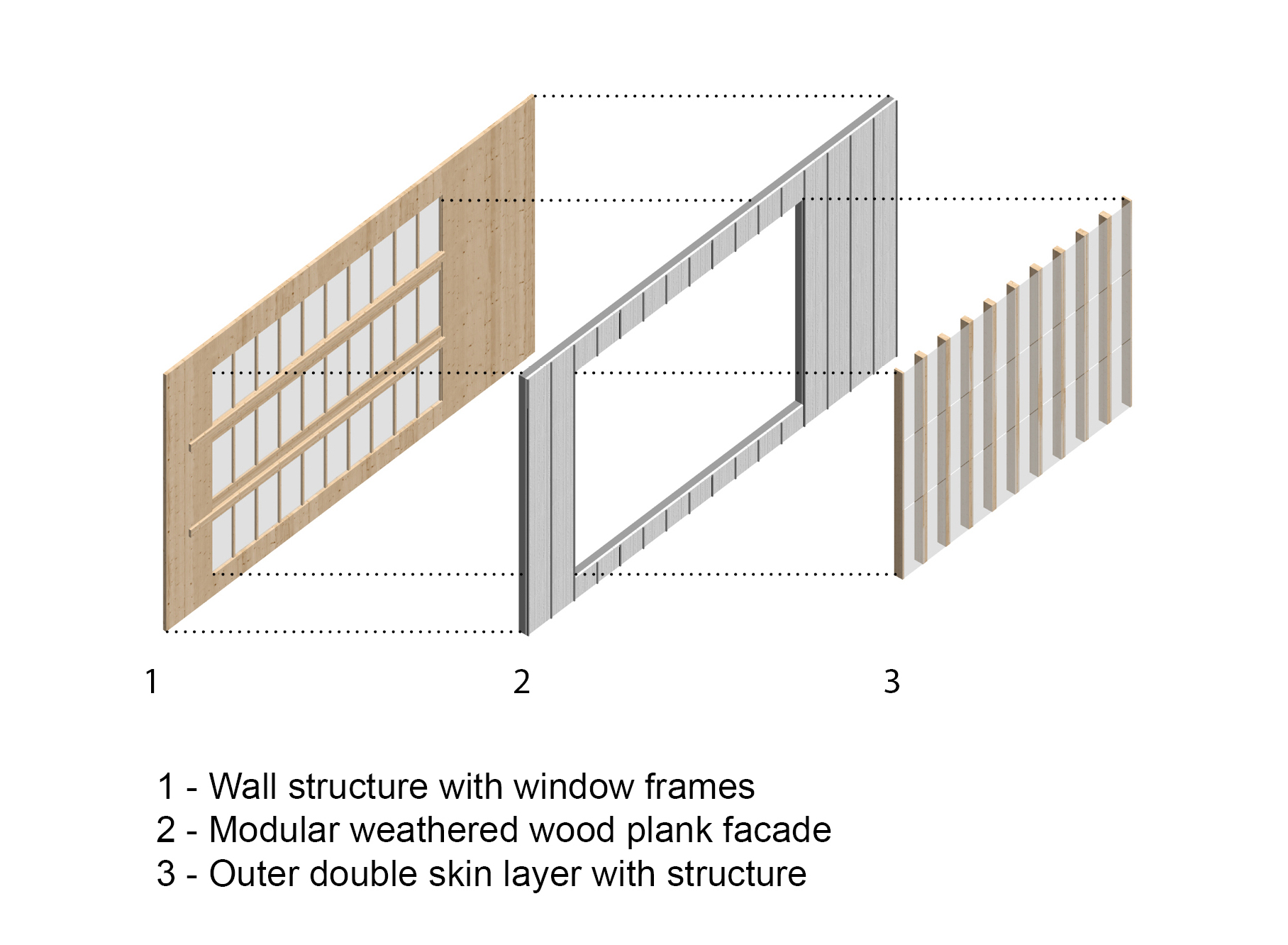 1

2

3

1 - Wall structure with window frames
2 - Modular weathered wood plank facade
3 - Outer double skin layer with structure