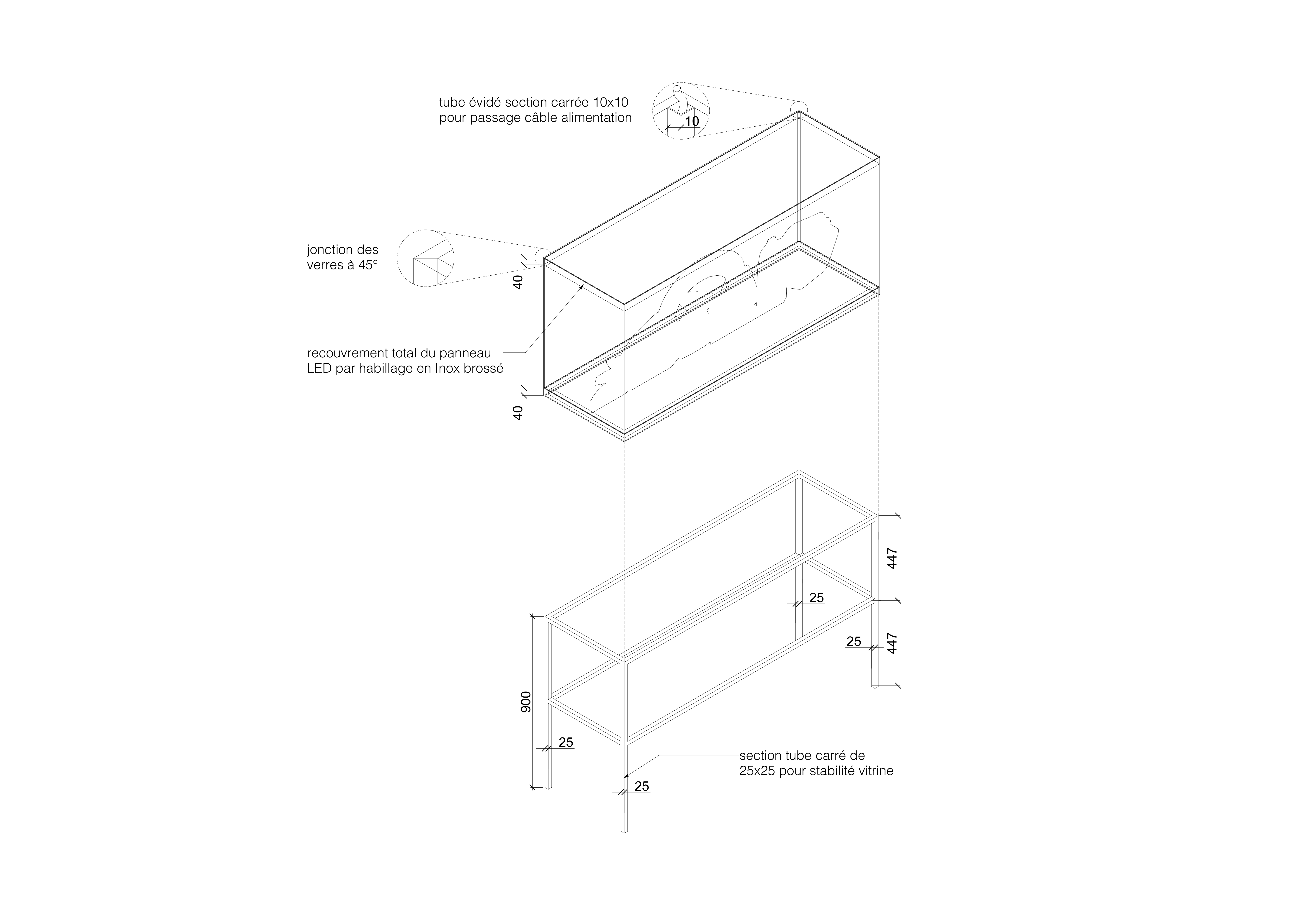 tube évidé section carrée 10x10
pour passage câble alimentation

10

jonction des
verres à 45°

40

recouvrement total du panneau
LED par habillage en Inox brossé

40

447

25

25

447

900

25

section tube carré de
25x25 pour stabilité vitrine

25