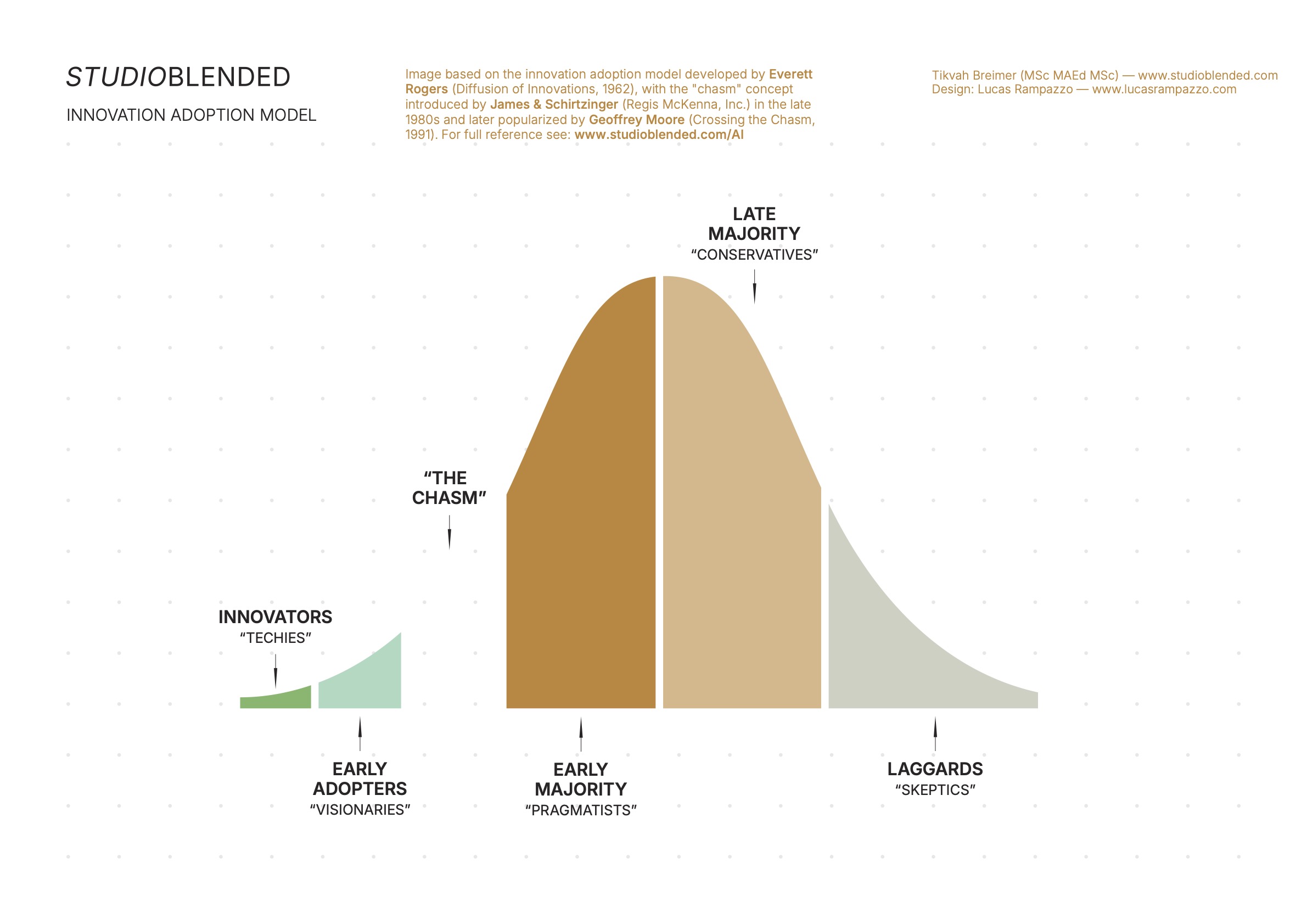 STUDIOBLENDED

INNOVATION ADOPTION MODEL

Image based on the innovation adoption model developed by Everett Rogers (Diffusion of Innovations, 1962), with the "chasm" concept introduced by James & Schirtzinger (Regis McKenna, Inc.) in the late 1980s and later popularized by Geoffrey Moore (Crossing the Chasm, 1991). For full reference see: www.studioblended.com/AI

Tikvah Breimer (MSc MAEd MSc) — www.studioblended.com
Design: Lucas Rampazzo — www.lucasrampazzo.com

LATE MAJORITY
“CONSERVATIVES”

“THE CHASM”

INNOVATORS
“TECHIES”

EARLY ADOPTERS
“VISIONARIES”

EARLY MAJORITY
“PRAGMATISTS”

LAGGARDS
“SKEPTICS”