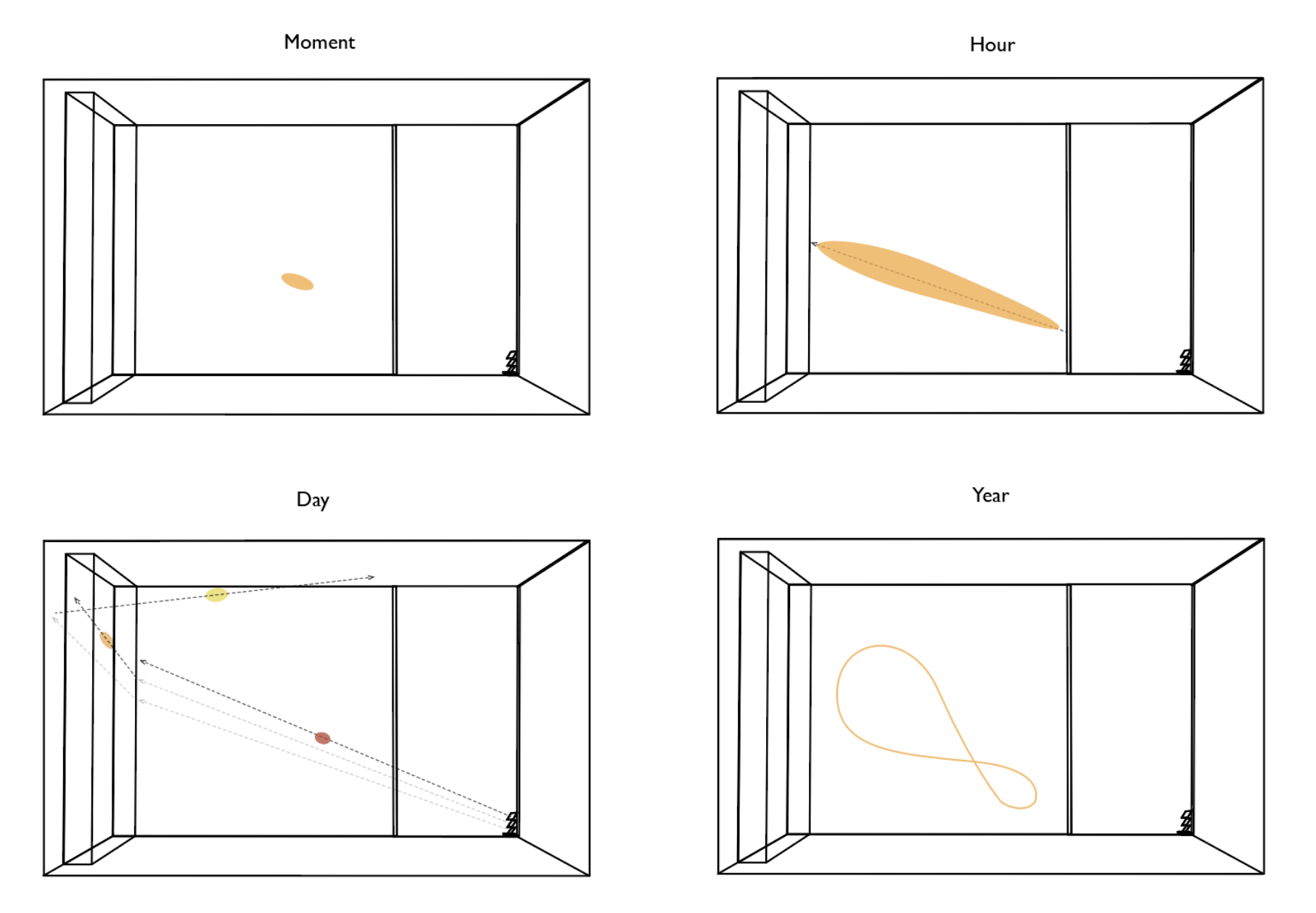 Moment

Hour

Day

Year