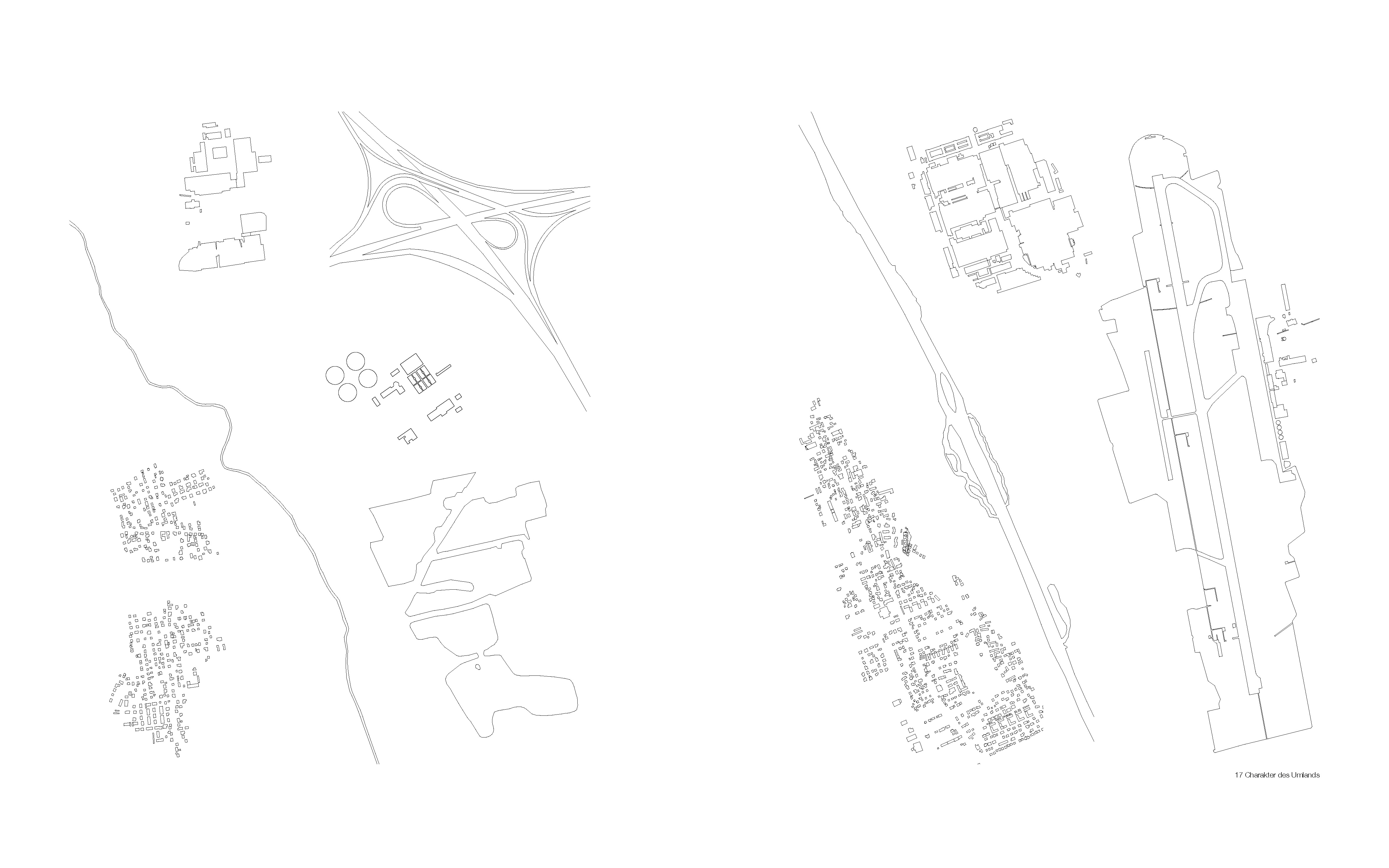 17 Charakter des Umlands