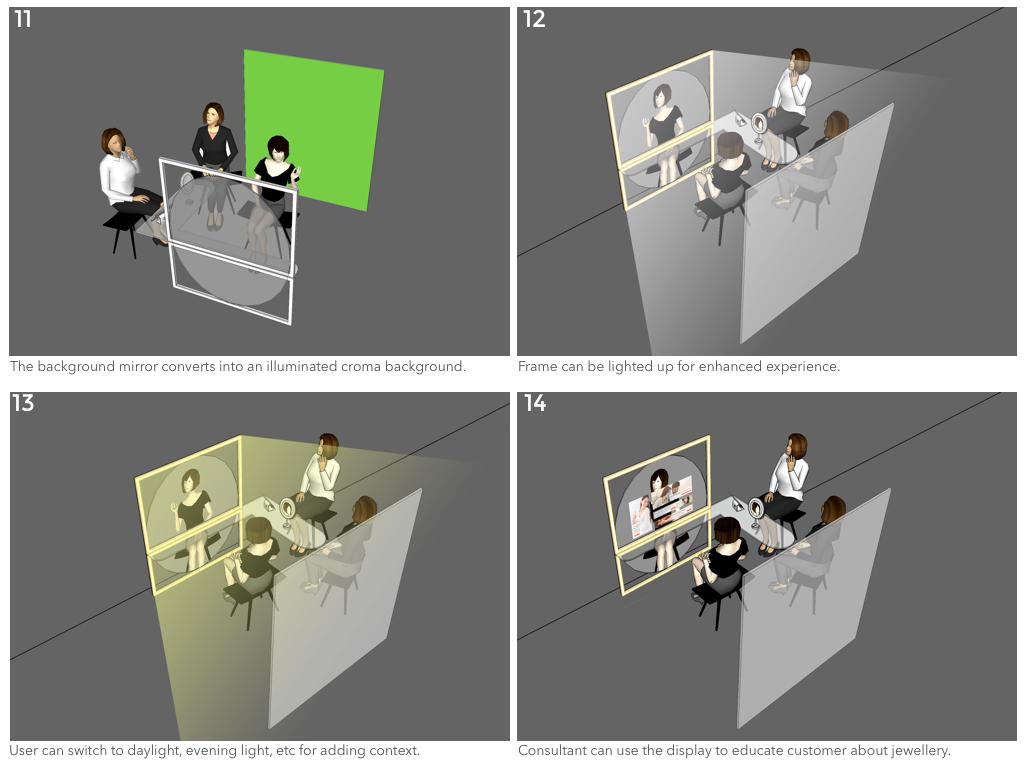 11

The background mirror converts into an illuminated croma background.

12

Frame can be lighted up for enhanced experience.

13

User can switch to daylight, evening light, etc for adding context.

14

Consultant can use the display to educate customer about jewellery.