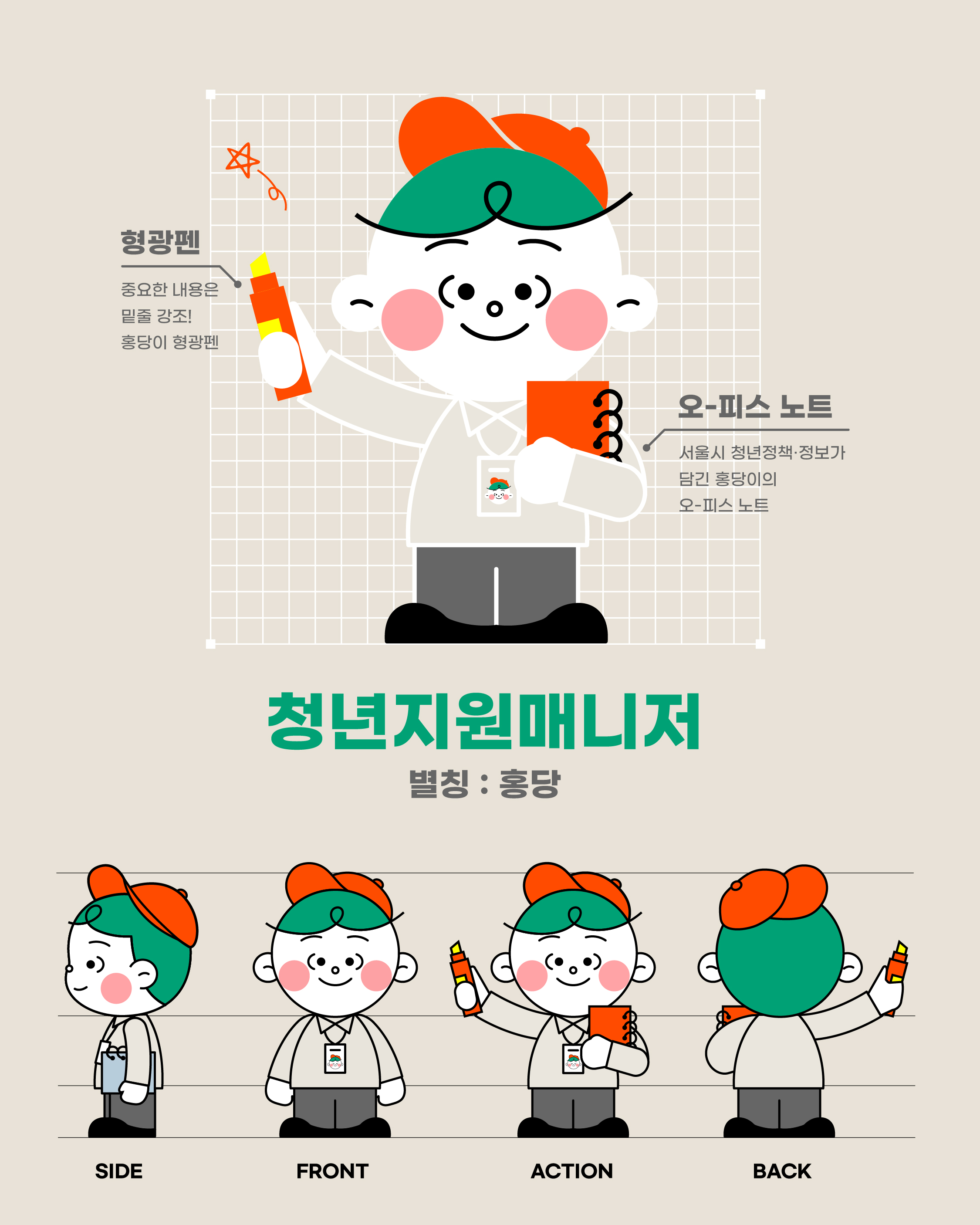 형광펜

중요한 내용은
밑줄 강조!
홍당이 형광펜

오-피스 노트

서울시 청년정책·정보가
담긴 홍당이의
오-피스 노트

청년지원매니저

별칭 : 홍당

SIDE

FRONT

ACTION

BACK